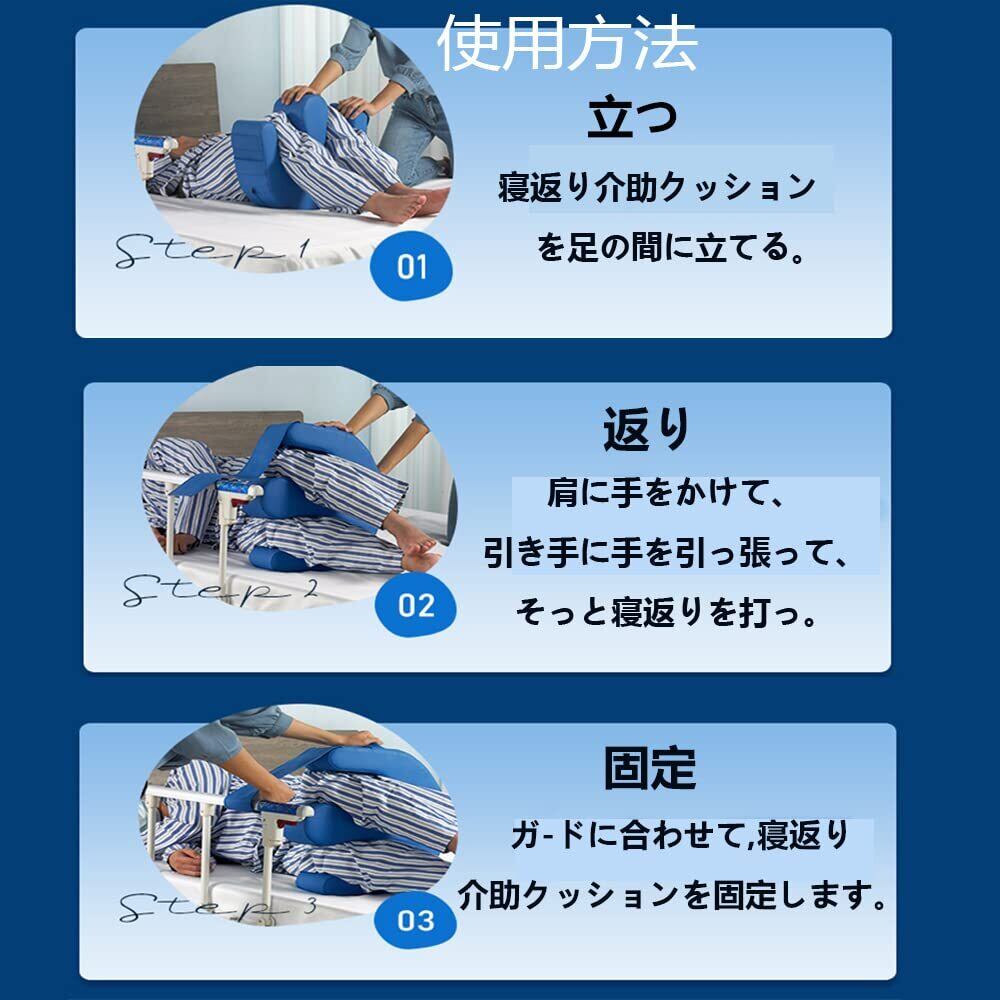 使用方法

Step 1

01

立つ

寝返り介助クッション
を足の間に立てる。

Step 2

02

返り

肩に手をかけて、
引き手に手を引っ張って、
そっと寝返りを打っ。

Step 3

03

固定

ガ-ドに合わせて,寝返り
介助クッションを固定します。