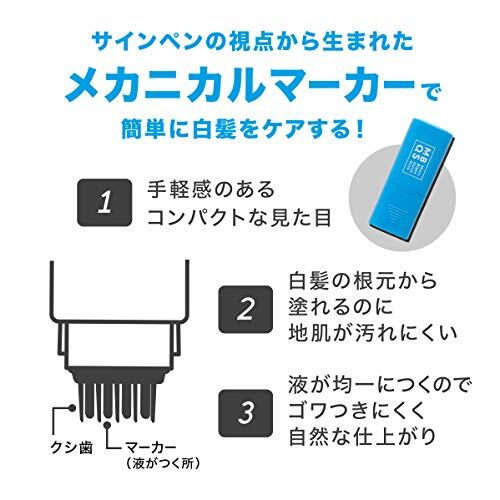 サインペンの視点から生まれた
メカニカルマーカーで
簡単に白髪をケアする！

MB QS

1 手軽感のある
コンパクトな見た目

2 白髪の根元から
塗れるのに
地肌が汚れにくい

3 液が均一につくので
ゴワつきにくく
自然な仕上がり

クシ歯

マーカー
（液がつく所）