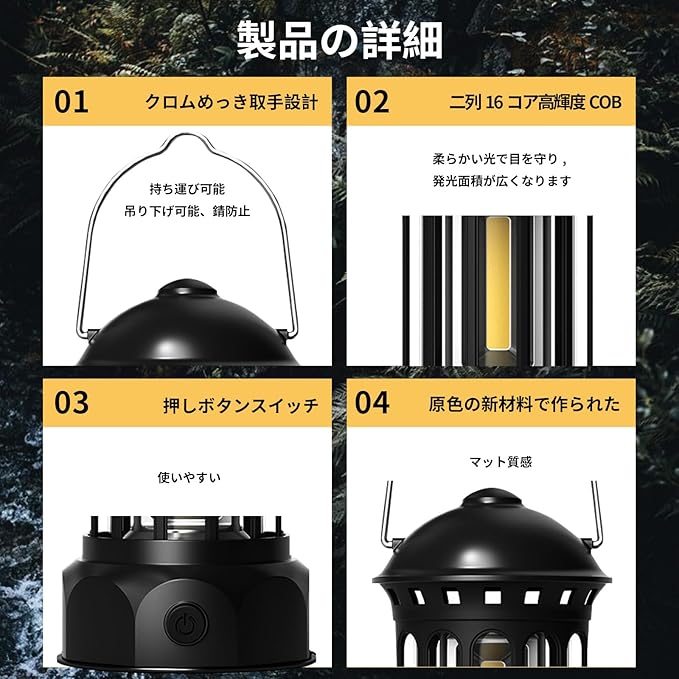 製品の詳細

01 クロムめっき取手設計

持ち運び可能
吊り下げ可能、錆防止

02 二列 16 コア高輝度 COB

柔らかい光で目を守り，
発光面積が広くなります

03 押しボタンスイッチ

使いやすい

04 原色の新材料で作られた

マット質感