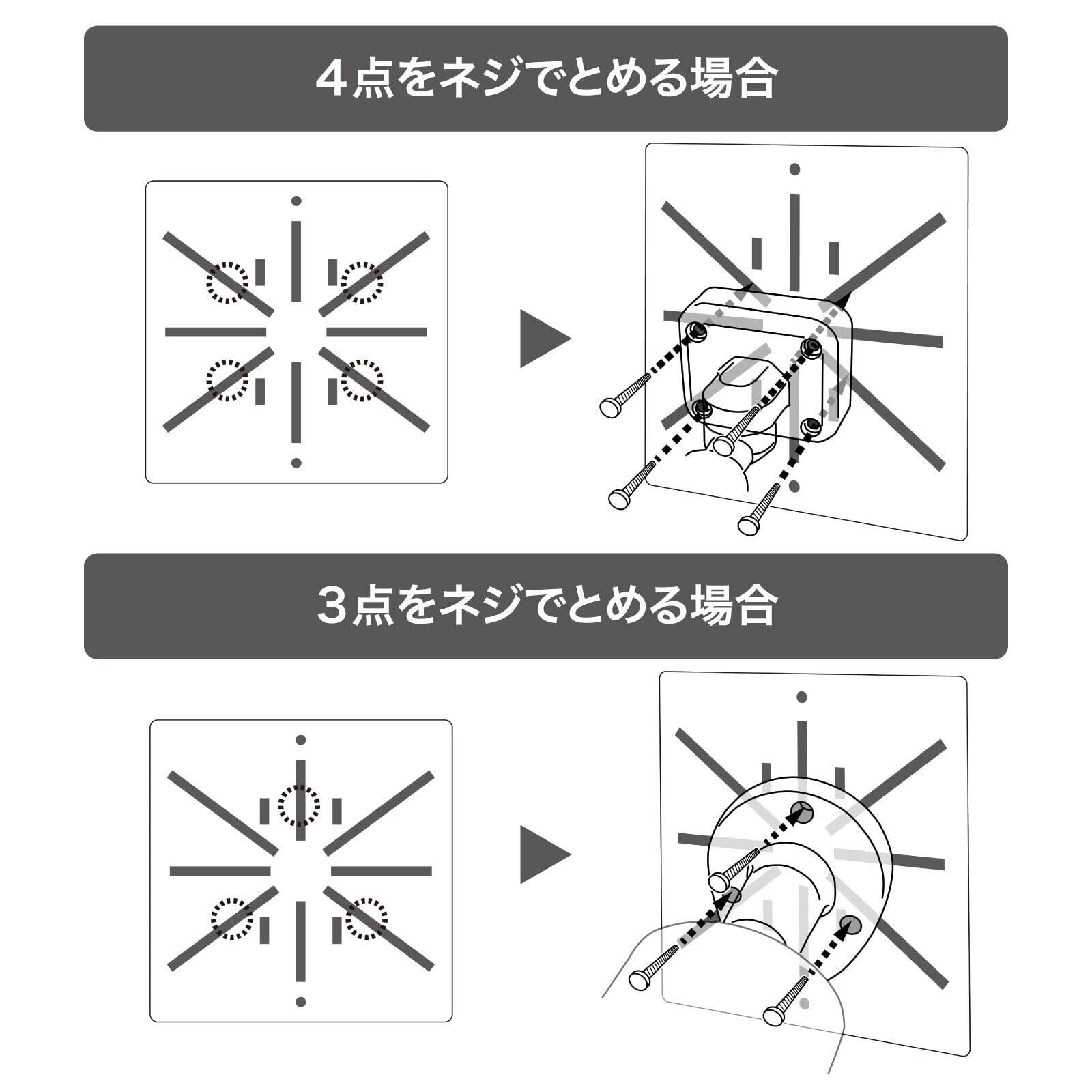 4点をネジでとめる場合

3点をネジでとめる場合