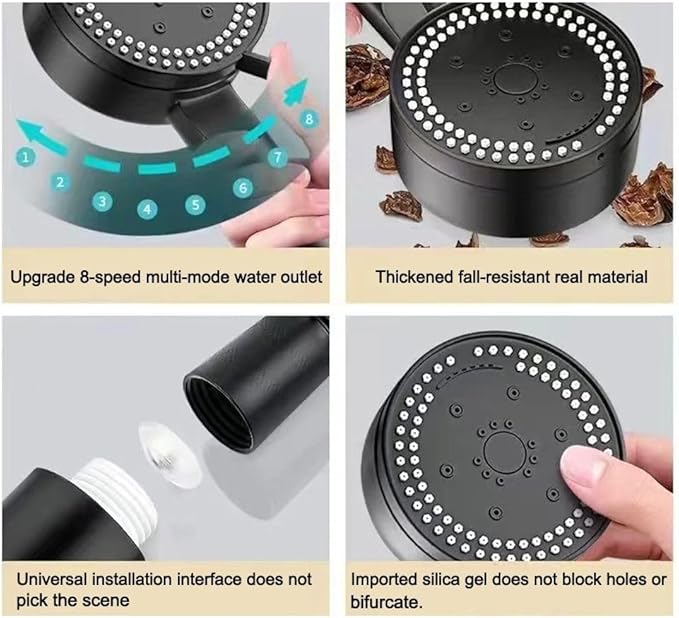 1 2 3 4 5 6 7 8

Upgrade 8-speed multi-mode water outlet

Thickened fall-resistant real material

Universal installation interface does not pick the scene

Imported silica gel does not block holes or bifurcate.