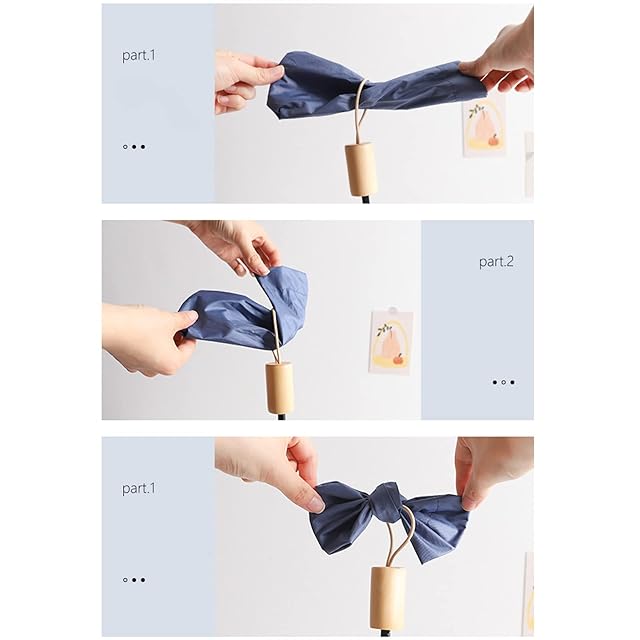 part.1

part.2

part.1