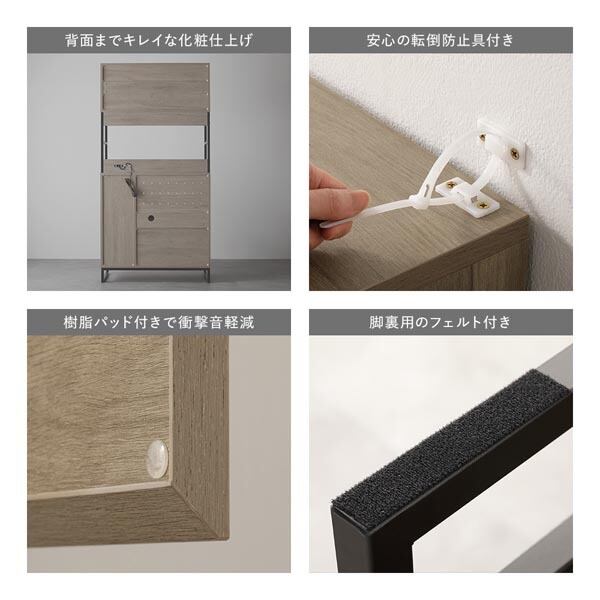 背面までキレイな化粧仕上げ

安心の転倒防止具付き

樹脂パッド付きで衝撃音軽減

脚裏用のフェルト付き