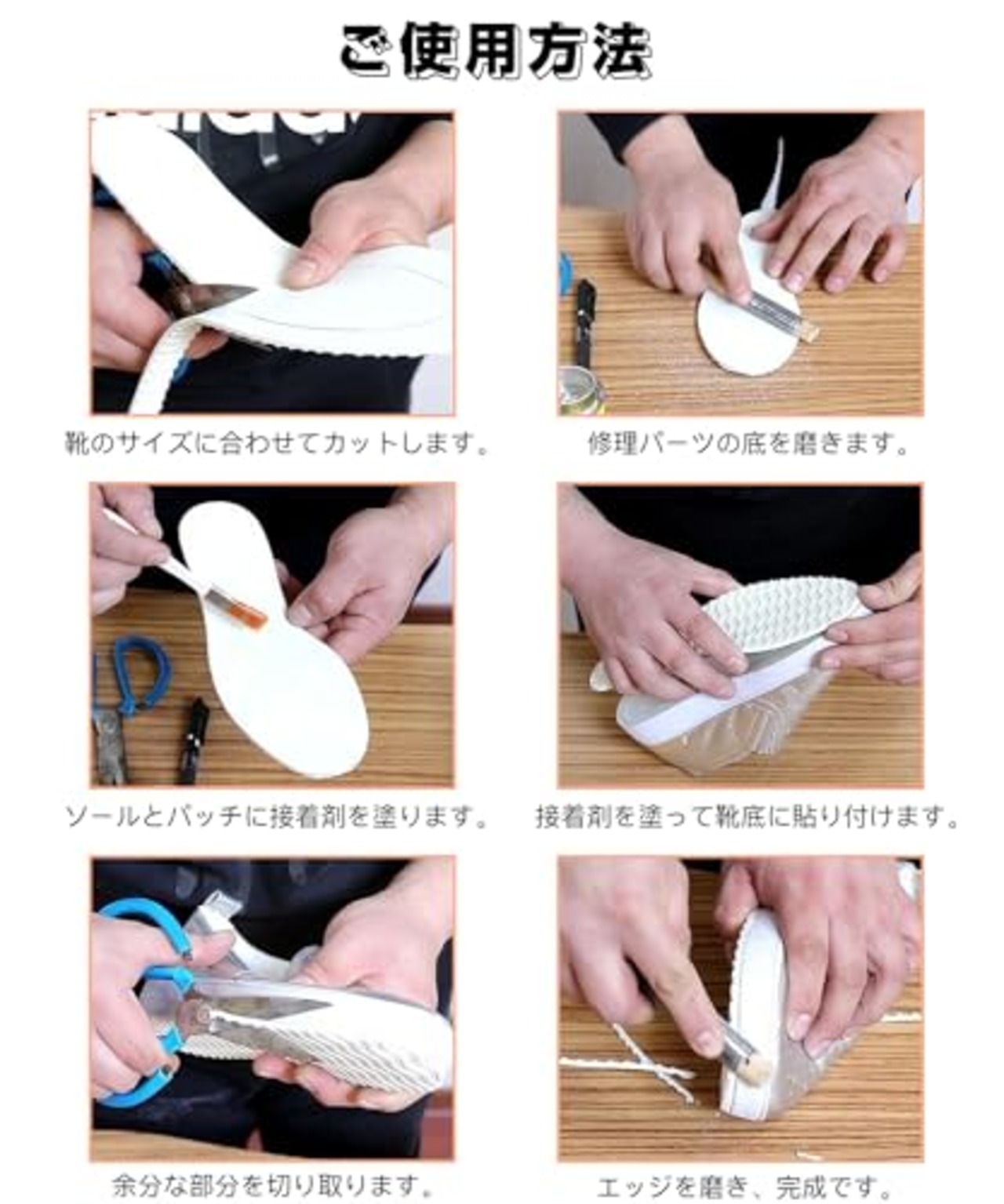 ご使用方法

靴のサイズに合わせてカットします。

修理パーツの底を磨きます。

ソールとパッチに接着剤を塗ります。

接着剤を塗って靴底に貼り付けます。

余分な部分を切り取ります。

エッジを磨き、完成です。