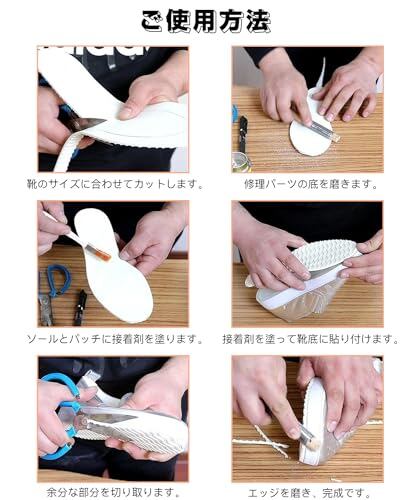 ご使用方法

靴のサイズに合わせてカットします。

修理パーツの底を磨きます。

ソールとパッチに接着剤を塗ります。

接着剤を塗って靴底に貼り付けます。

余分な部分を切り取ります。

エッジを磨き、完成です。