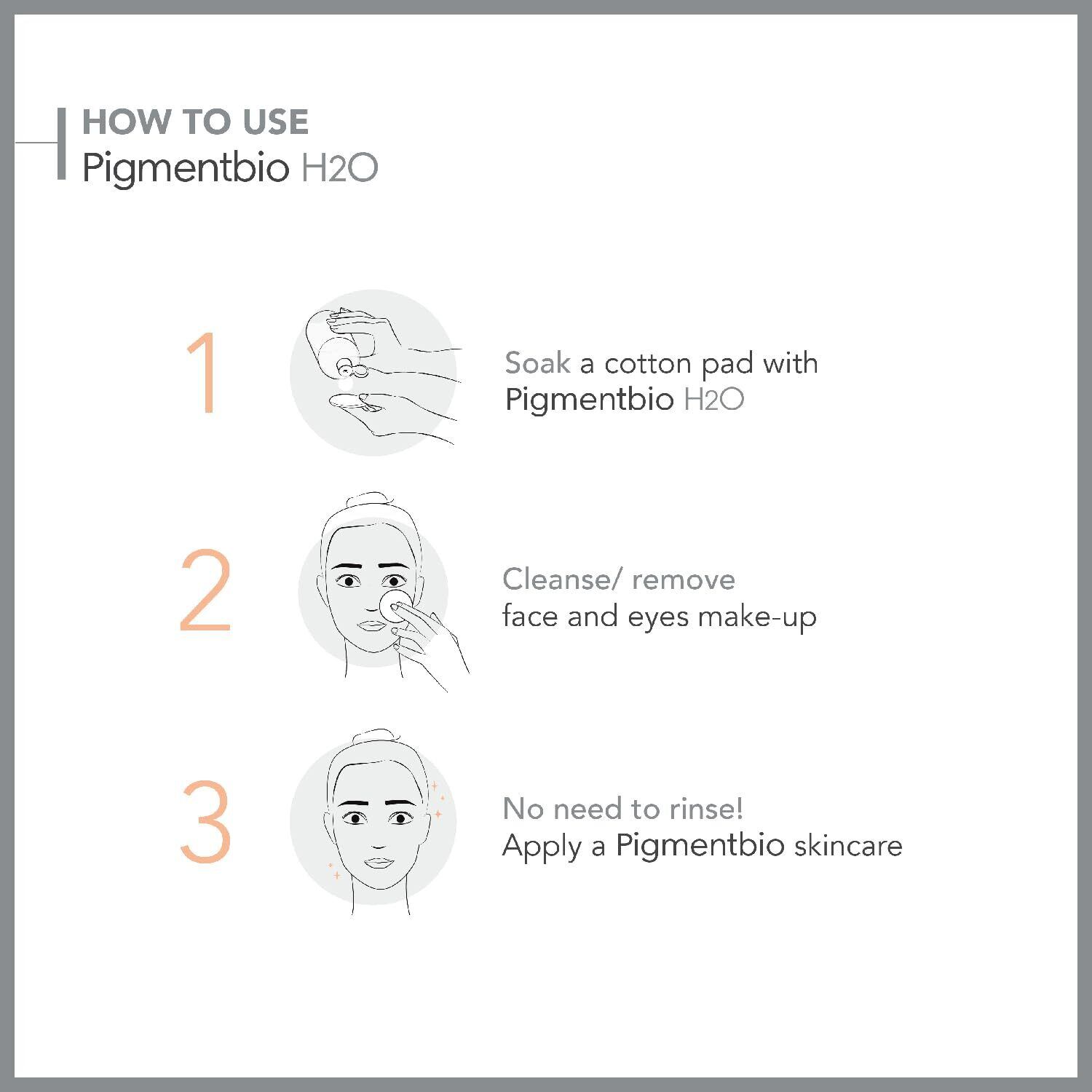 HOW TO USE
Pigmentbio H2O

1

Soak a cotton pad with Pigmentbio H2O

2

Cleanse/ remove face and eyes make-up

3

No need to rinse! Apply a Pigmentbio skincare