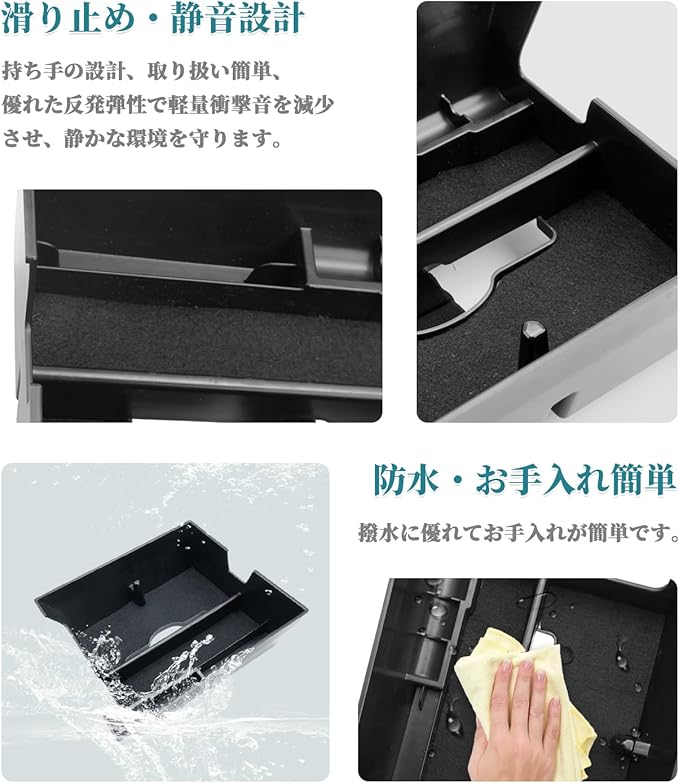 滑り止め・静音設計

持ち手の設計、取り扱い簡単、優れた反発弾性で軽量衝撃音を減少させ、静かな環境を守ります。

防水・お手入れ簡単

撥水に優れてお手入れが簡単です。