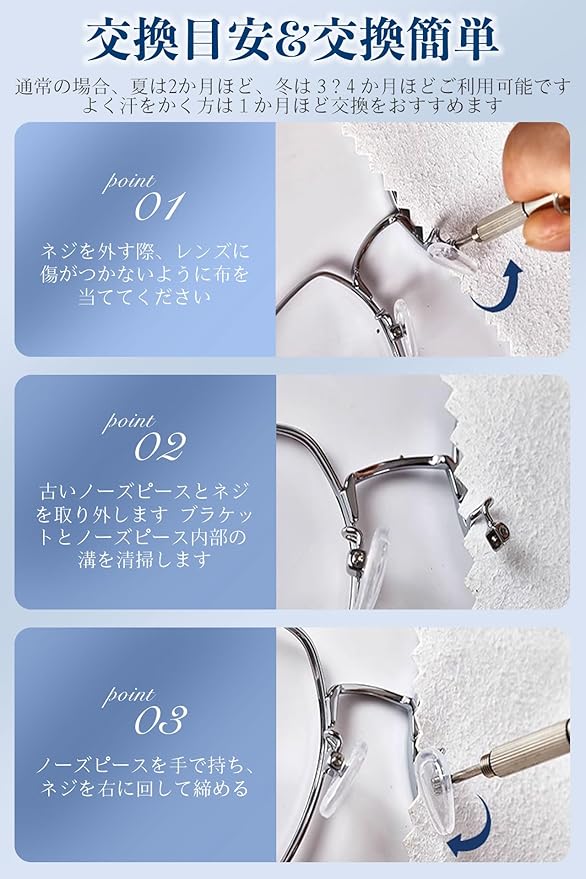 交換目安&交換簡単

通常の場合、夏は2か月ほど、冬は3?4か月ほどご利用可能です
よく汗をかく方は1か月ほど交換をおすすめます

point
01

ネジを外す際、レンズに傷がつかないように布を当ててください

point
02

古いノーズピースとネジを取り外します ブラケットとノーズピース内部の溝を清掃します

point
03

ノーズピースを手で持ち、ネジを右に回して締める