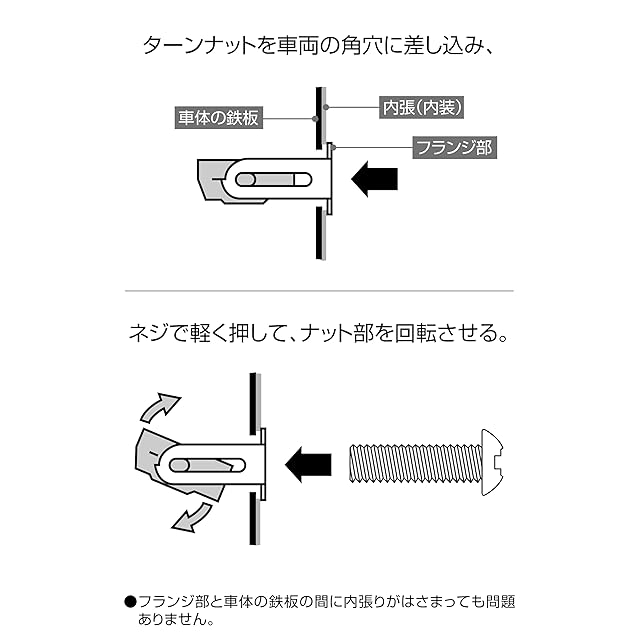 ターンナットを車両の角穴に差し込み、

車体の鉄板

内張(内装)

フランジ部

ネジで軽く押して、ナット部を回転させる。

●フランジ部と車体の鉄板の間に内張りがはさまっても問題ありません。