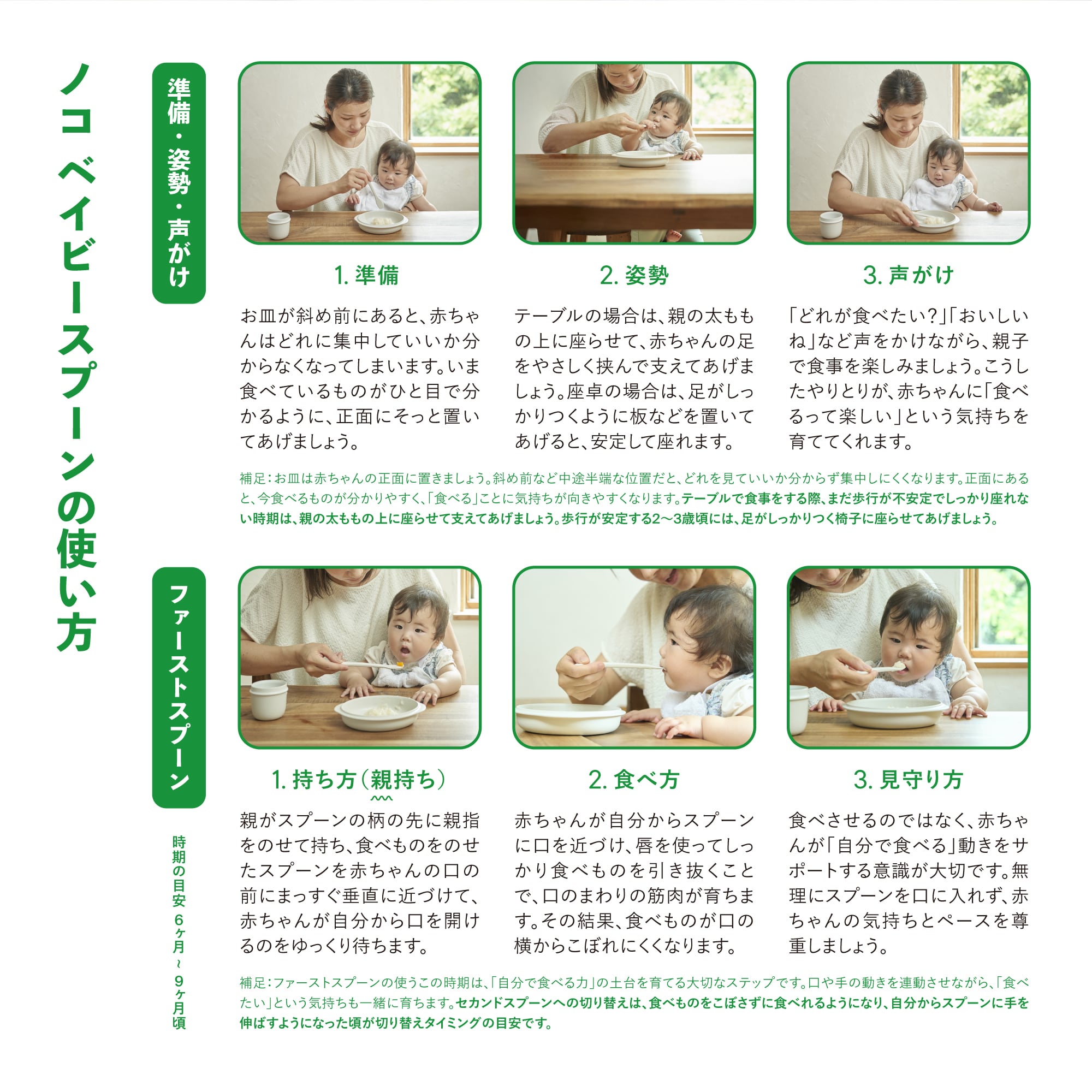 ノコ ベイビースプーンの使い方

準備・姿勢・声がけ

1. 準備

お皿が斜め前にあると、赤ちゃんはどれに集中していいか分からなくなってしまいます。いま食べているものがひと目で分かるように、正面にそっと置いてあげましょう。

2. 姿勢

テーブルの場合は、親の太ももの上に座らせて、赤ちゃんの足をやさしく挟んで支えてあげましょう。座卓の場合は、足がしっかりつくように板などを置いてあげると、安定して座れます。

3. 声がけ

「どれが食べたい?」「おいしいね」など声をかけながら、親子で食事を楽しみましょう。こうしたやりとりが、赤ちゃんに「食べるって楽しい」という気持ちを育ててくれます。

補足：お皿は赤ちゃんの正面に置きましょう。斜め前など中途半端な位置だと、どれを見ていいか分からず集中しにくくなります。正面にあると、今食べるものが分かりやすく、「食べる」ことに気持ちが向きやすくなります。テーブルで食事をする際、まだ歩行が不安定でしっかり座れない時期は、親の太ももの上に座らせて支えてあげましょう。歩行が安定する2〜3歳頃には、足がしっかりつく椅子に座らせてあげましょう。

ファーストスプーン

時期の目安 6ヶ月〜9ヶ月頃

1. 持ち方（親持ち）

親がスプーンの柄の先に親指をのせて持ち、食べものをのせたスプーンを赤ちゃんの口の前にまっすぐ垂直に近づけて、赤ちゃんが自分から口を開けるのをゆっくり待ちます。

2. 食べ方

赤ちゃんが自分からスプーンに口を近づけ、唇を使ってしっかり食べものを引き抜くことで、口のまわりの筋肉が育ちます。その結果、食べものが口の横からこぼれにくくなります。

3. 見守り方

食べさせるのではなく、赤ちゃんが「自分で食べる」動きをサポートする意識が大切です。無理にスプーンを口に入れず、赤ちゃんの気持ちとペースを尊重しましょう。

補足：ファーストスプーンの使うこの時期は、「自分で食べる力」の土台を育てる大切なステップです。口や手の動きを連動させながら、「食べたい」という気持ちも一緒に育ちます。セカンドスプーンへの切り替えは、食べものをこぼさずに食べれるようになり、自分からスプーンに手を伸ばすようになった頃が切り替えタイミングの目安です。