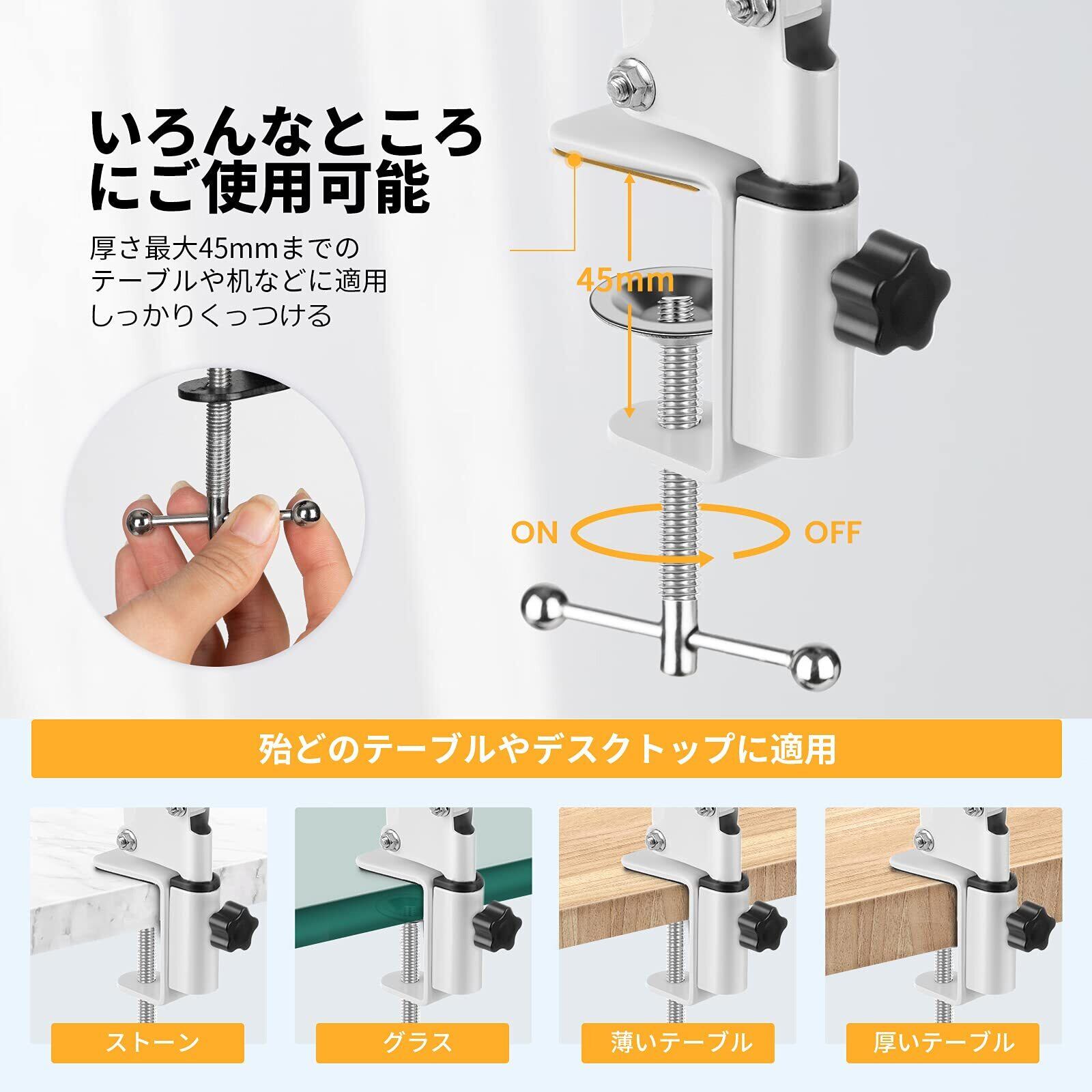 いろんなところにご使用可能

厚さ最大45mmまでのテーブルや机などに適用しっかりくっつける

45mm

ON

OFF

殆どのテーブルやデスクトップに適用

ストーン

グラス

薄いテーブル

厚いテーブル