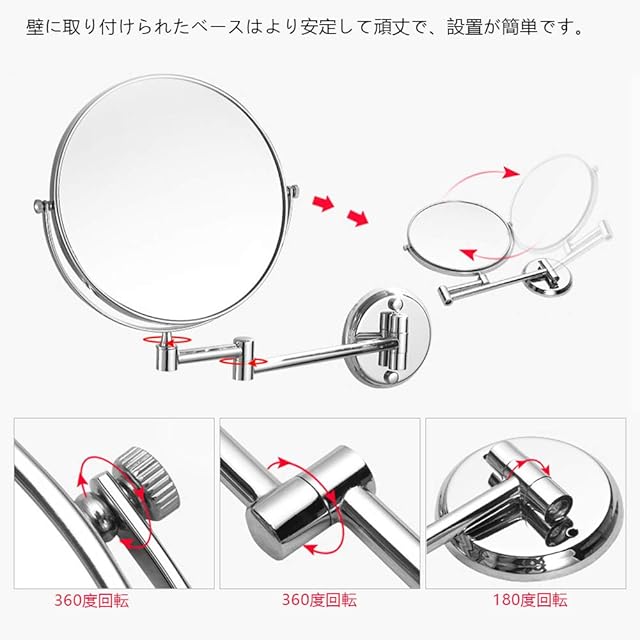 壁に取り付けられたベースはより安定して頑丈で、設置が簡単です。

360度回転

360度回転

180度回転