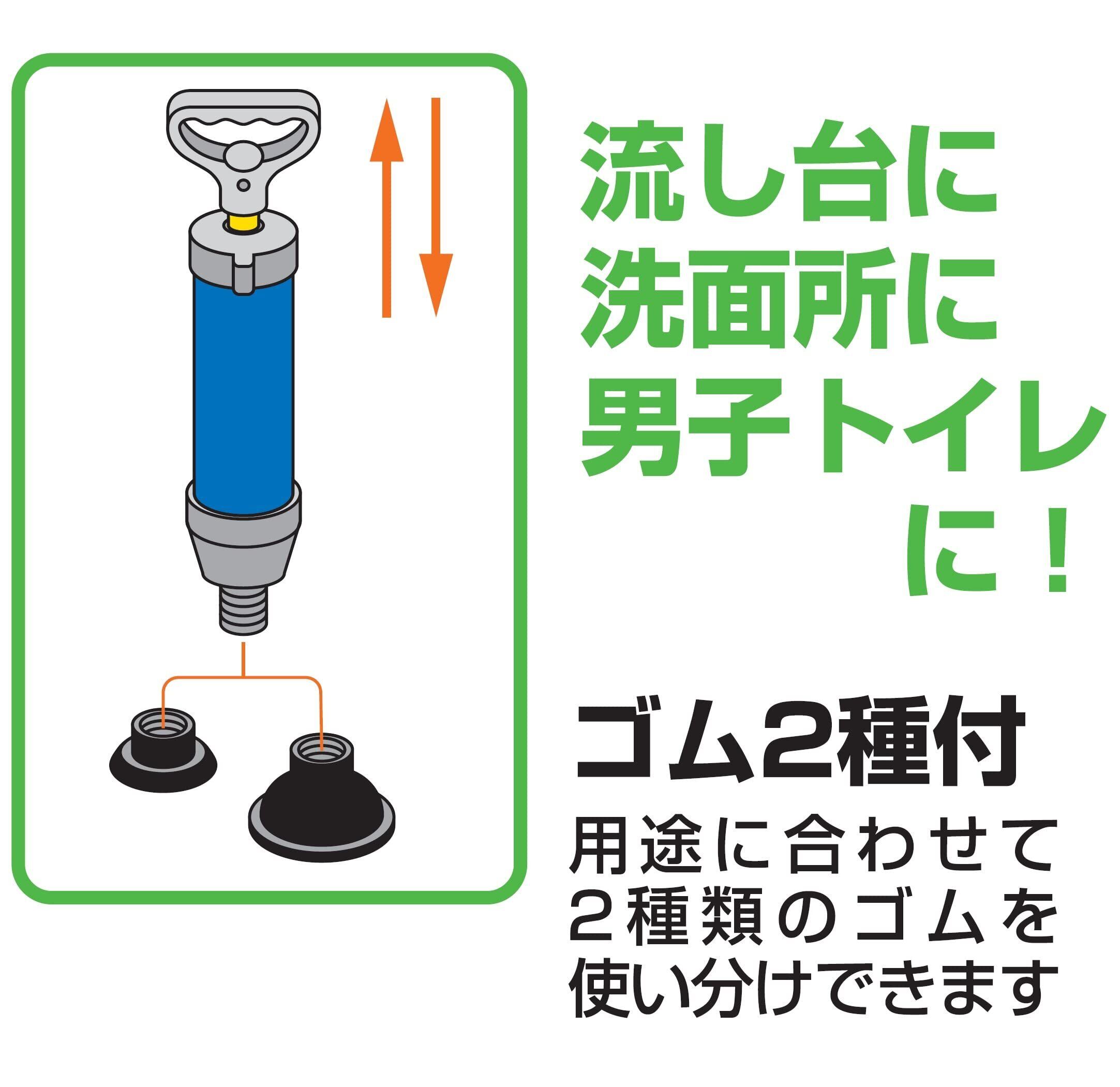 流し台に
洗面所に
男子トイレ
に！

ゴム2種付

用途に合わせて
2種類のゴムを
使い分けできます