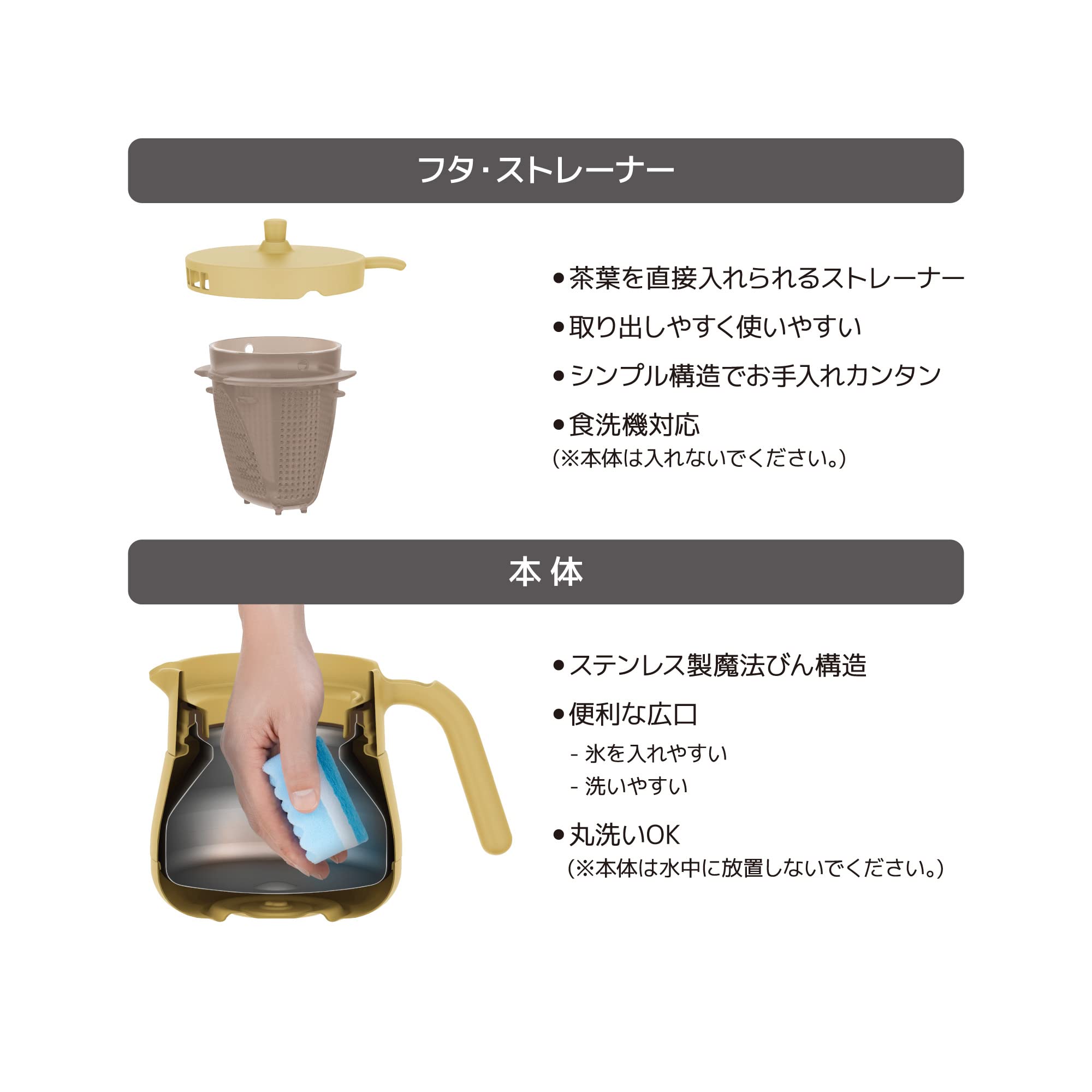 フタ・ストレーナー

●茶葉を直接入れられるストレーナー

●取り出しやすく使いやすい

●シンプル構造でお手入れカンタン

●食洗機対応
(※本体は入れないでください。)

本 体

●ステンレス製魔法びん構造

●便利な広口
- 氷を入れやすい
- 洗いやすい

●丸洗いOK
(※本体は水中に放置しないでください。)