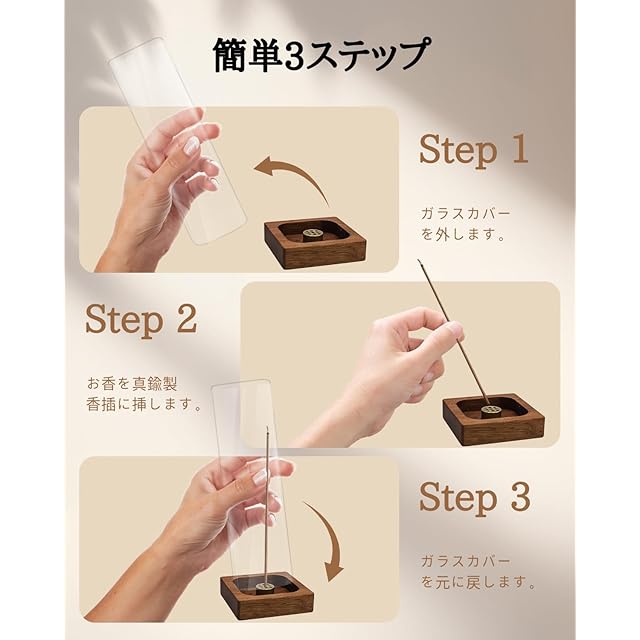 簡単3ステップ

Step 1

ガラスカバーを外します。

Step 2

お香を真鍮製香插に挿します。

Step 3

ガラスカバーを元に戻します。