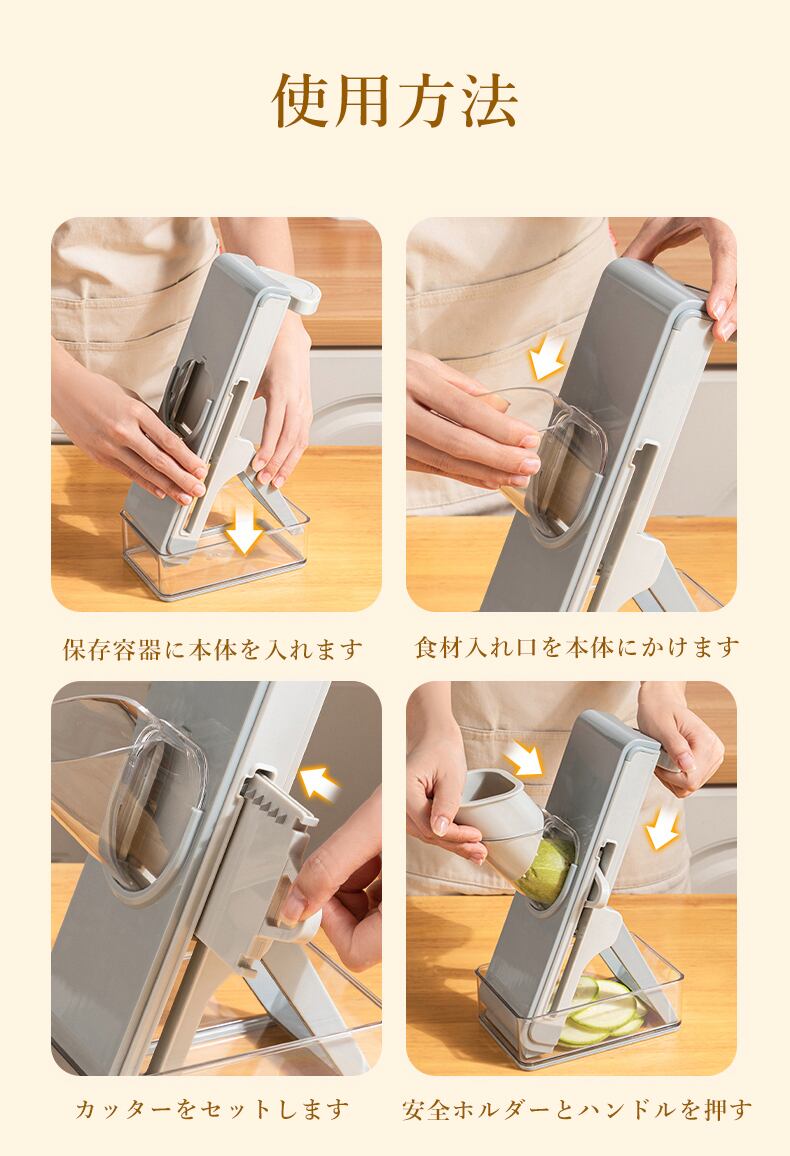 使用方法

保存容器に本体を入れます

食材入れ口を本体にかけます

カッターをセットします

安全ホルダーとハンドルを押す