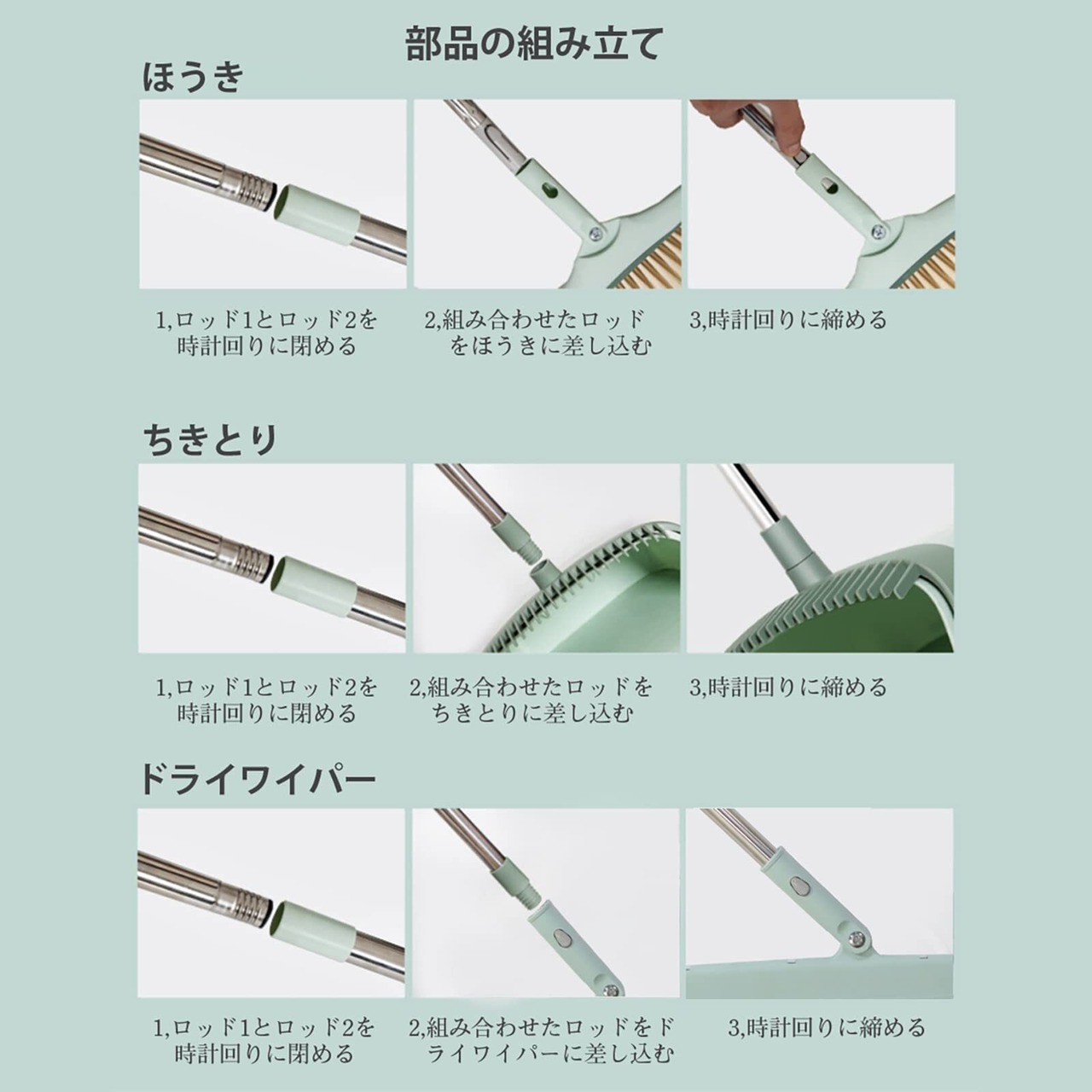 部品の組み立て

ほうき

1,ロッド1とロッド2を時計回りに閉める

2,組み合わせたロッドをほうきに差し込む

3,時計回りに締める

ちきとり

1,ロッド1とロッド2を時計回りに閉める

2,組み合わせたロッドをちきとりに差し込む

3,時計回りに締める

ドライワイパー

1,ロッド1とロッド2を時計回りに閉める

2,組み合わせたロッドをドライワイパーに差し込む

3,時計回りに締める