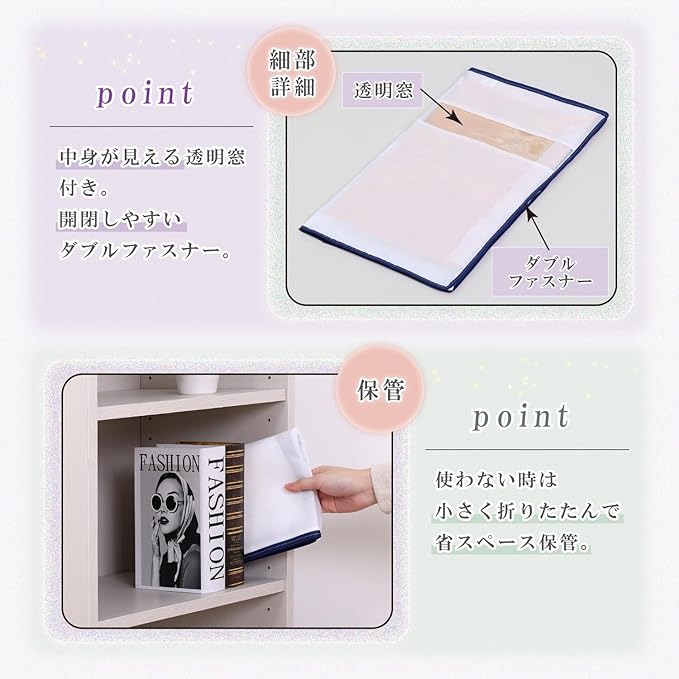 point

中身が見える透明窓付き。
開閉しやすいダブルファスナー。

細部詳細

透明窓

ダブルファスナー

保管

FASHION

FASHION

point

使わない時は小さく折りたたんで省スペース保管。