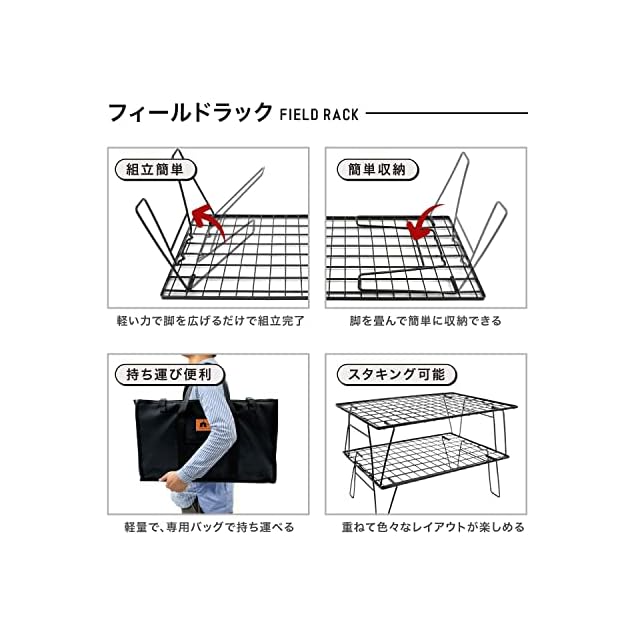 フィールドラック FIELD RACK

組立簡単

軽い力で脚を広げるだけで組立完了

簡単収納

脚を畳んで簡単に収納できる

持ち運び便利

軽量で、専用バッグで持ち運べる

スタキング可能

重ねて色々なレイアウトが楽しめる