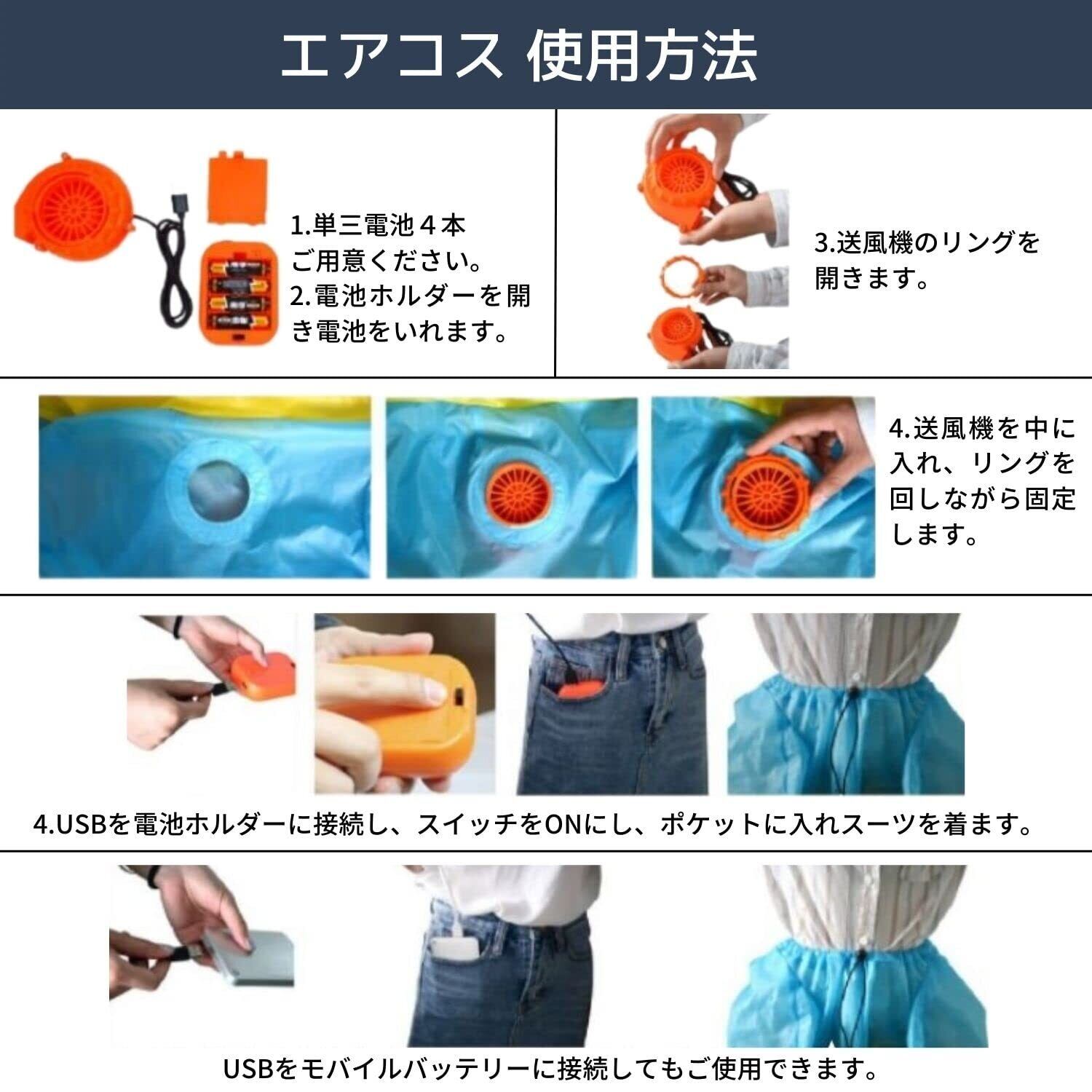 エアコス 使用方法

1.単三電池４本ご用意ください。
2.電池ホルダーを開き電池をいれます。

3.送風機のリングを開きます。

4.送風機を中に入れ、リングを回しながら固定します。

4.USBを電池ホルダーに接続し、スイッチをONにし、ポケットに入れスーツを着ます。

USBをモバイルバッテリーに接続してもご使用できます。