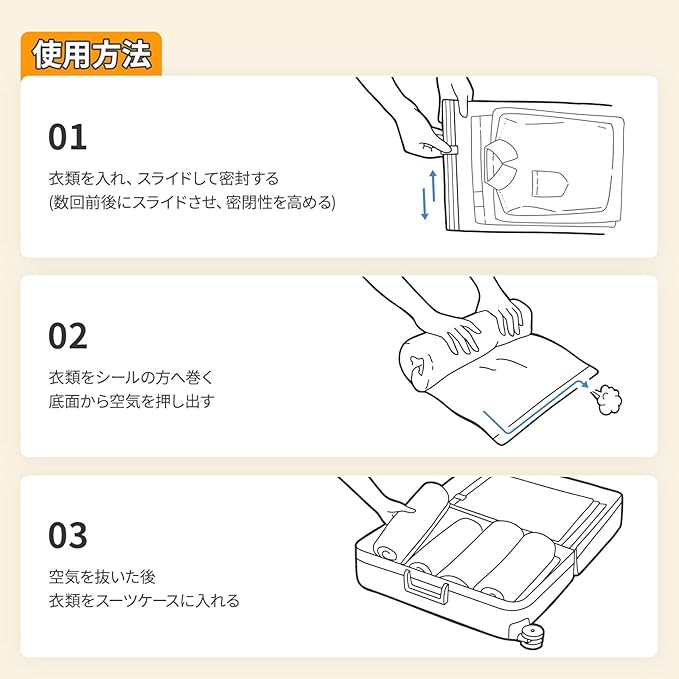 使用方法

01

衣類を入れ、スライドして密封する
(数回前後にスライドさせ、密閉性を高める)

02

衣類をシールの方へ巻く
底面から空気を押し出す

03

空気を抜いた後
衣類をスーツケースに入れる