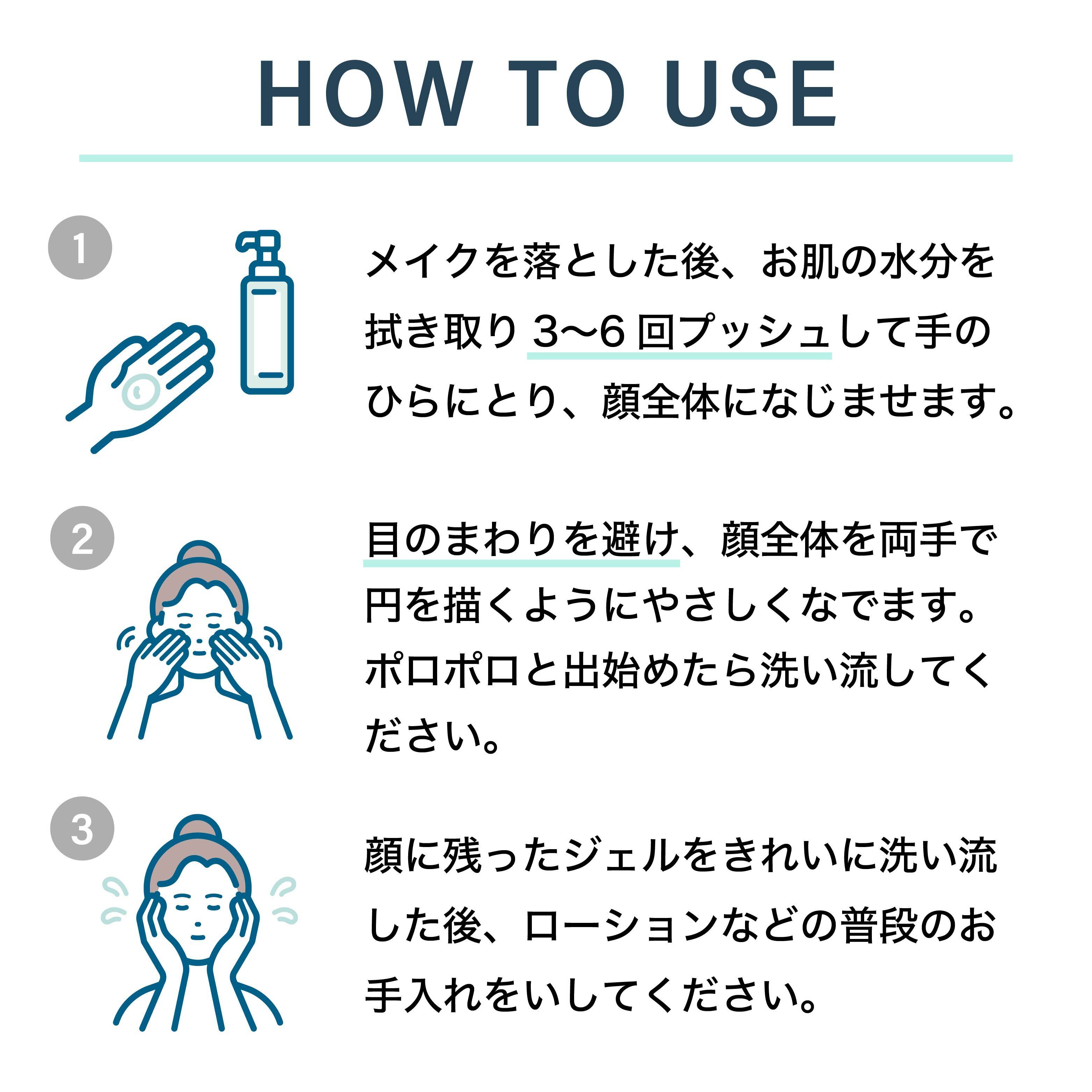 HOW TO USE

1

メイクを落とした後、お肌の水分を拭き取り 3〜6 回プッシュして手のひらにとり、顔全体になじませます。

2

目のまわりを避け、顔全体を両手で円を描くようにやさしくなでます。ポロポロと出始めたら洗い流してください。

3

顔に残ったジェルをきれいに洗い流した後、ローションなどの普段のお手入れをいしてください。