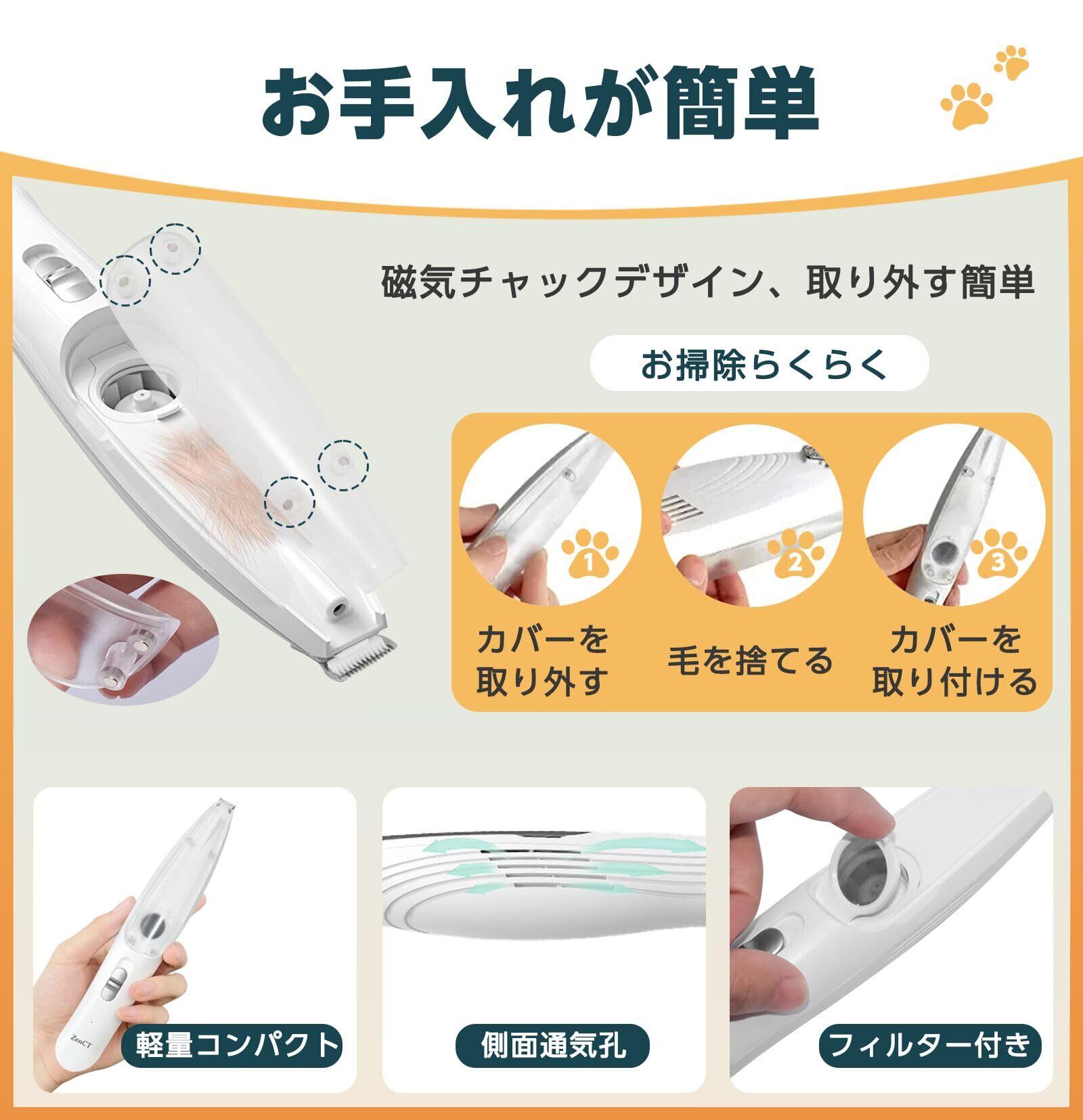 お手入れが簡単

磁気チャックデザイン、取り外す簡単

お掃除らくらく

1
カバーを取り外す

2
毛を捨てる

3
カバーを取り付ける

ZenCT
軽量コンパクト

側面通気孔

フィルター付き