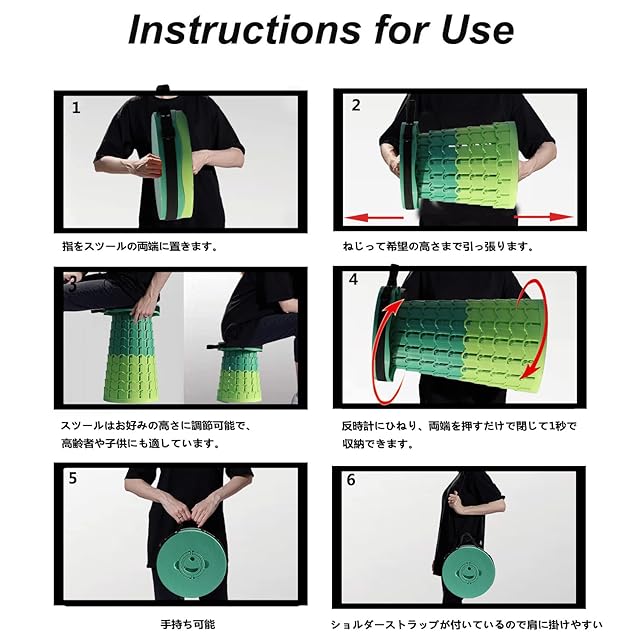 Instructions for Use

1

指をスツールの両端に置きます。

2

ねじって希望の高さまで引っ張ります。

3

スツールはお好みの高さに調節可能で、高齢者や子供にも適しています。

4

反時計にひねり、両端を押すだけで閉じて1秒で収納できます。

5

手持ち可能

6

ショルダーストラップが付いているので肩に掛けやすい