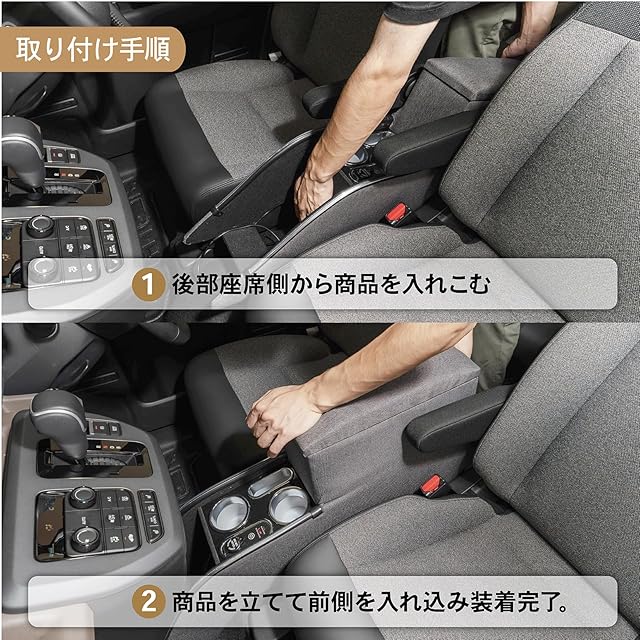 取り付け手順

1 後部座席側から商品を入れこむ

2 商品を立てて前側を入れ込み装着完了。