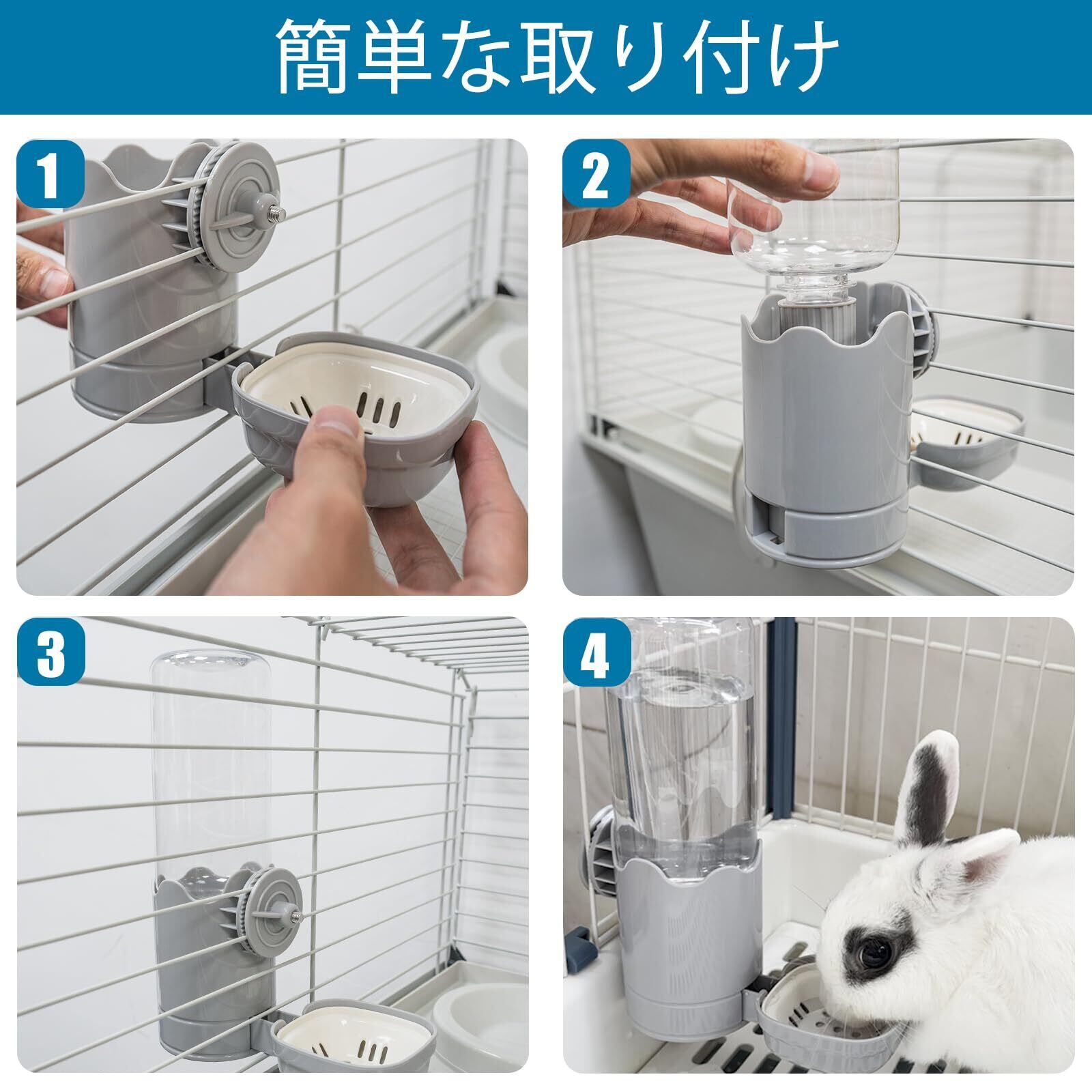 簡単な取り付け

1

2

3

4