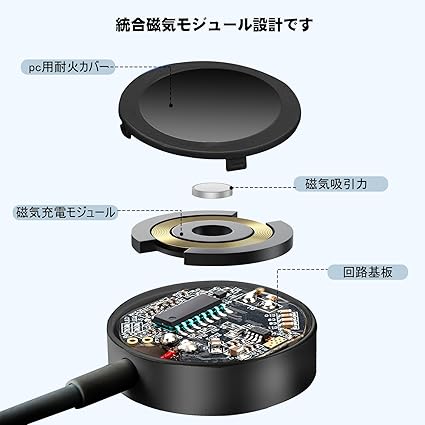 統合磁気モジュール設計です

pc用耐火カバー

磁気吸引力

磁気充電モジュール

回路基板