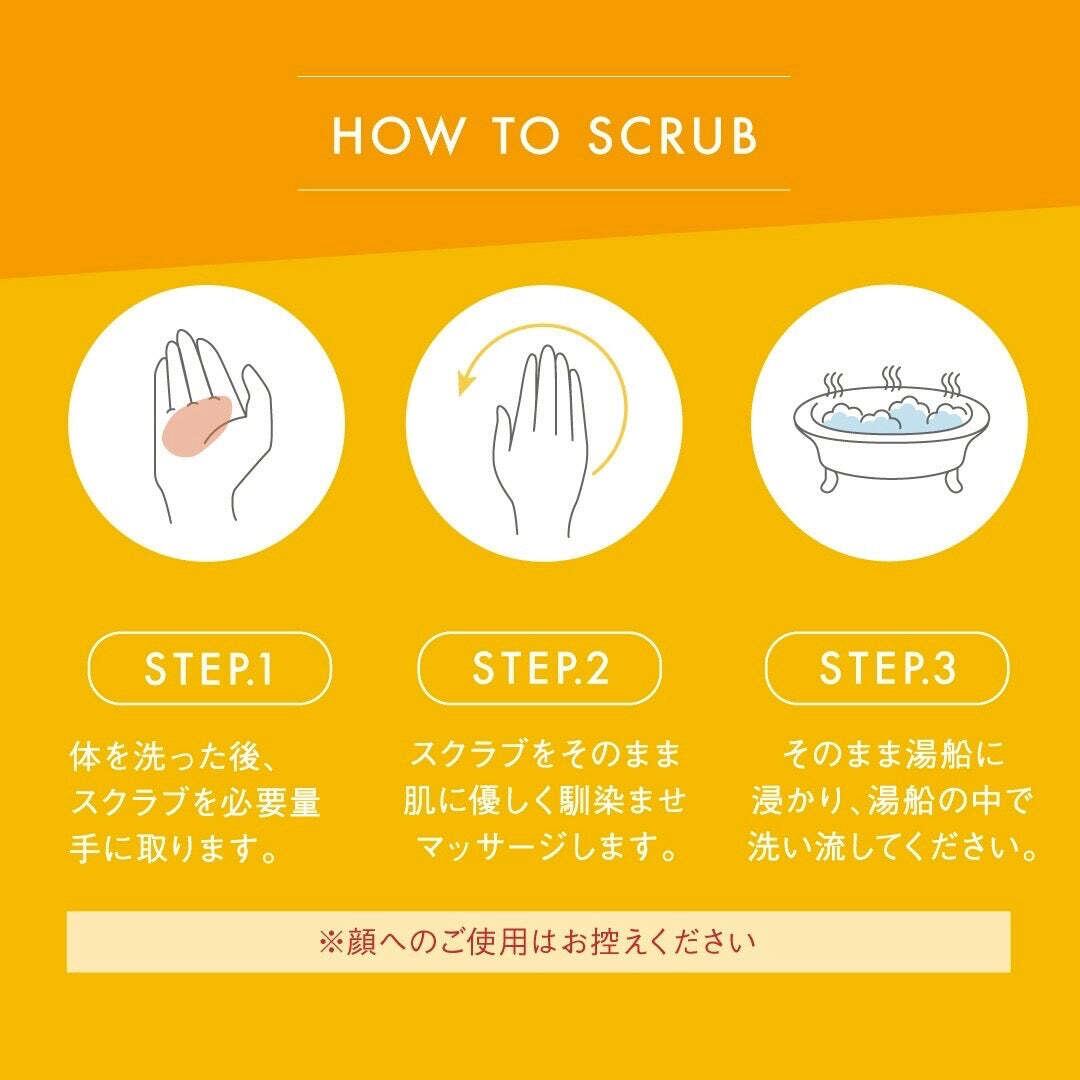 HOW TO SCRUB

STEP.1

体を洗った後、スクラブを必要量手に取ります。

STEP.2

スクラブをそのまま肌に優しく馴染ませマッサージします。

STEP.3

そのまま湯船に浸かり、湯船の中で洗い流してください。

※顔へのご使用はお控えください