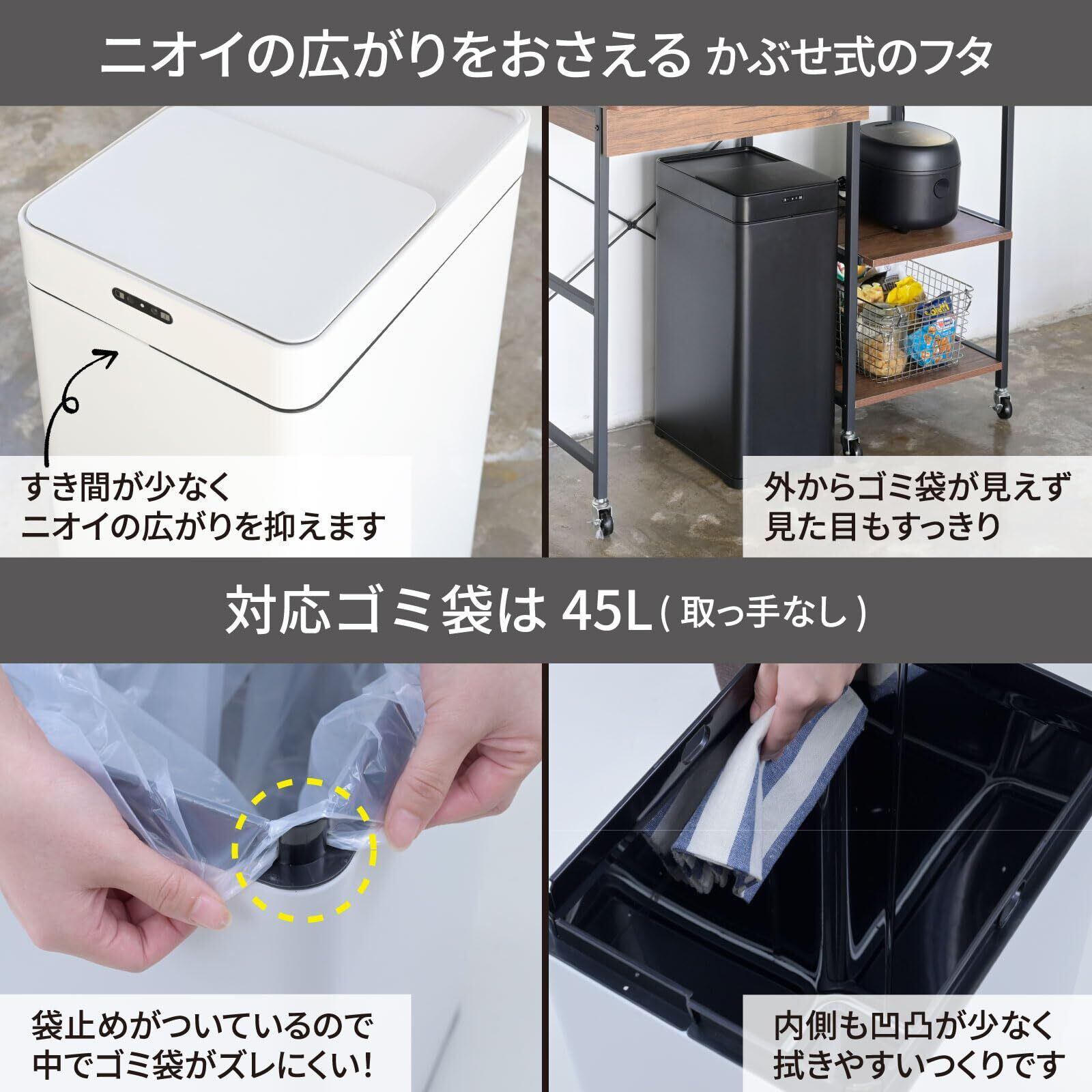 ニオイの広がりをおさえる かぶせ式のフタ

すき間が少なく
ニオイの広がりを抑えます

外からゴミ袋が見えず
見た目もすっきり

対応ゴミ袋は 45L（取っ手なし）

袋止めがついているので
中でゴミ袋がズレにくい！

内側も凹凸が少なく
拭きやすいつくりです