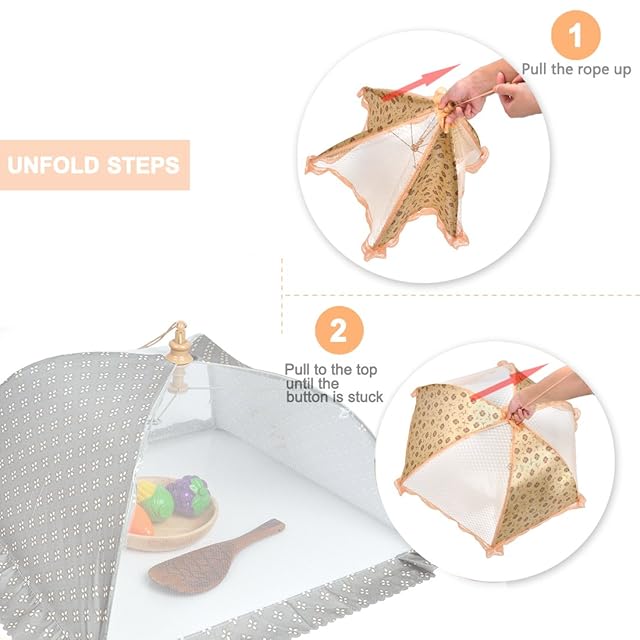 UNFOLD STEPS

1
Pull the rope up

2
Pull to the top until the button is stuck