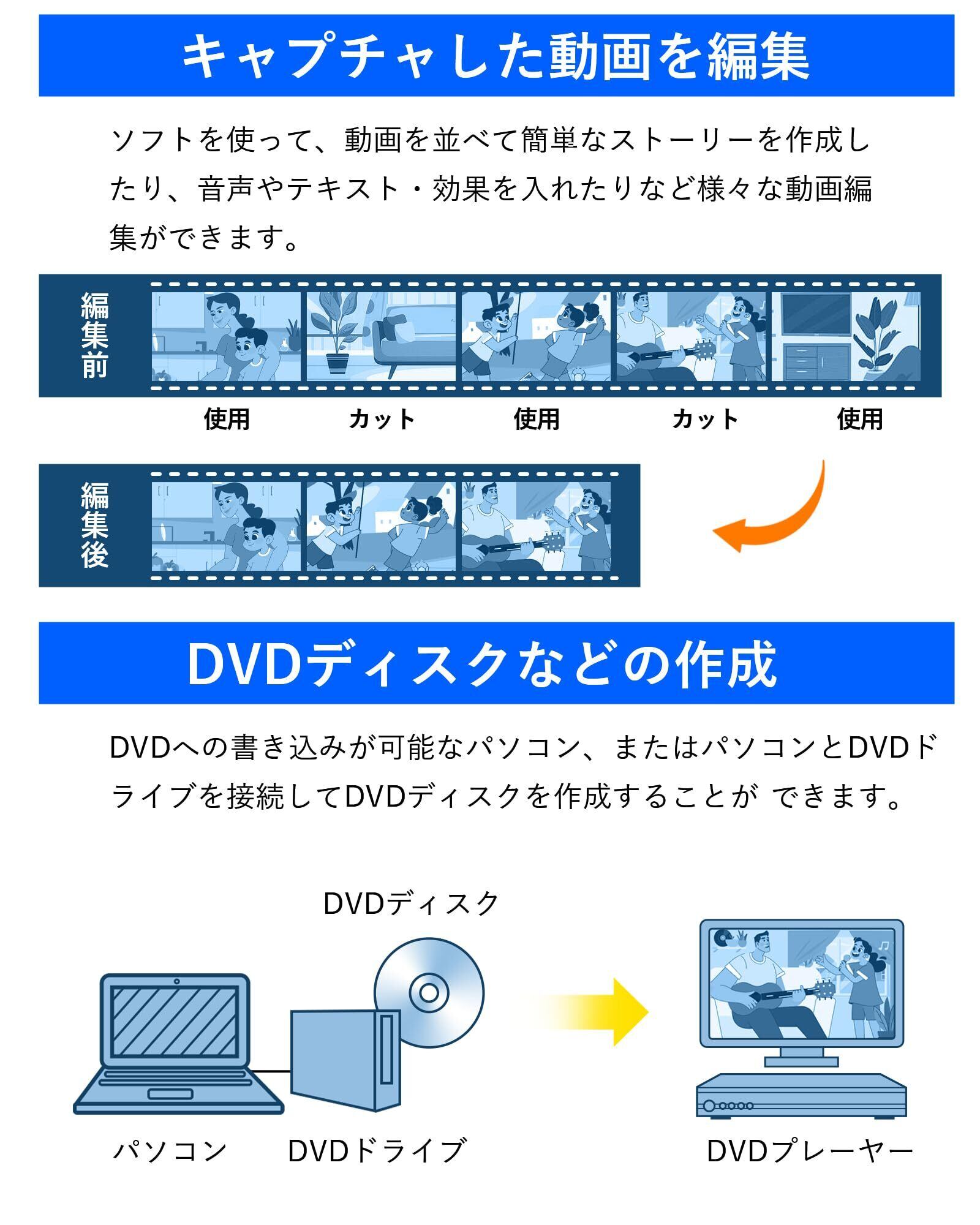 キャプチャした動画を編集

ソフトを使って、動画を並べて簡単なストーリーを作成したり、音声やテキスト・効果を入れたりなど様々な動画編集ができます。

編集前

使用　カット　使用　カット　使用

編集後

DVDディスクなどの作成

DVDへの書き込みが可能なパソコン、またはパソコンとDVDドライブを接続してDVDディスクを作成することが できます。

DVDディスク

パソコン　DVDドライブ　DVDプレーヤー