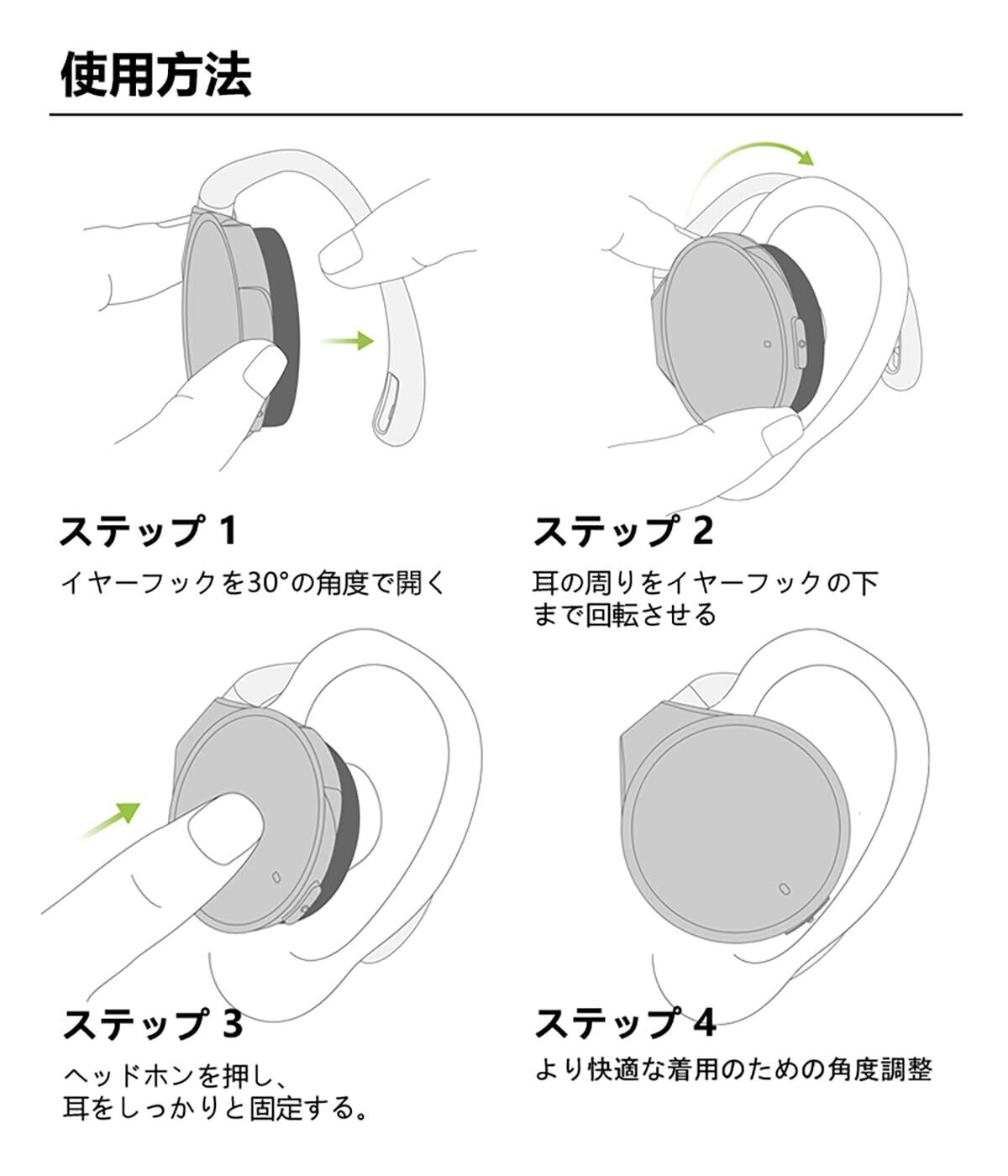 使用方法

ステップ 1

イヤーフックを30°の角度で開く

ステップ 2

耳の周りをイヤーフックの下まで回転させる

ステップ 3

ヘッドホンを押し、耳をしっかりと固定する。

ステップ 4

より快適な着用のための角度調整