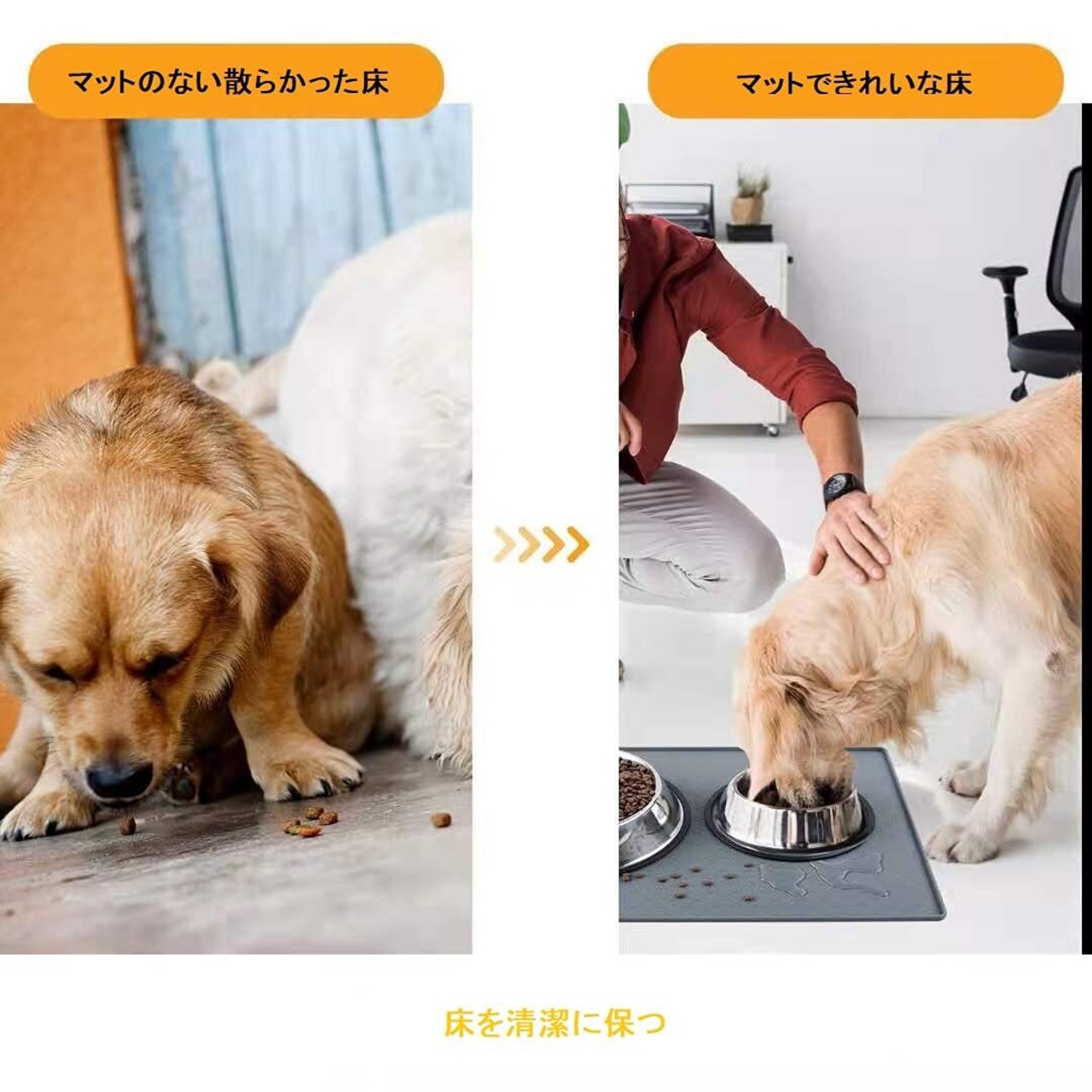 マットのない散らかった床

マットできれいな床

床を清潔に保つ