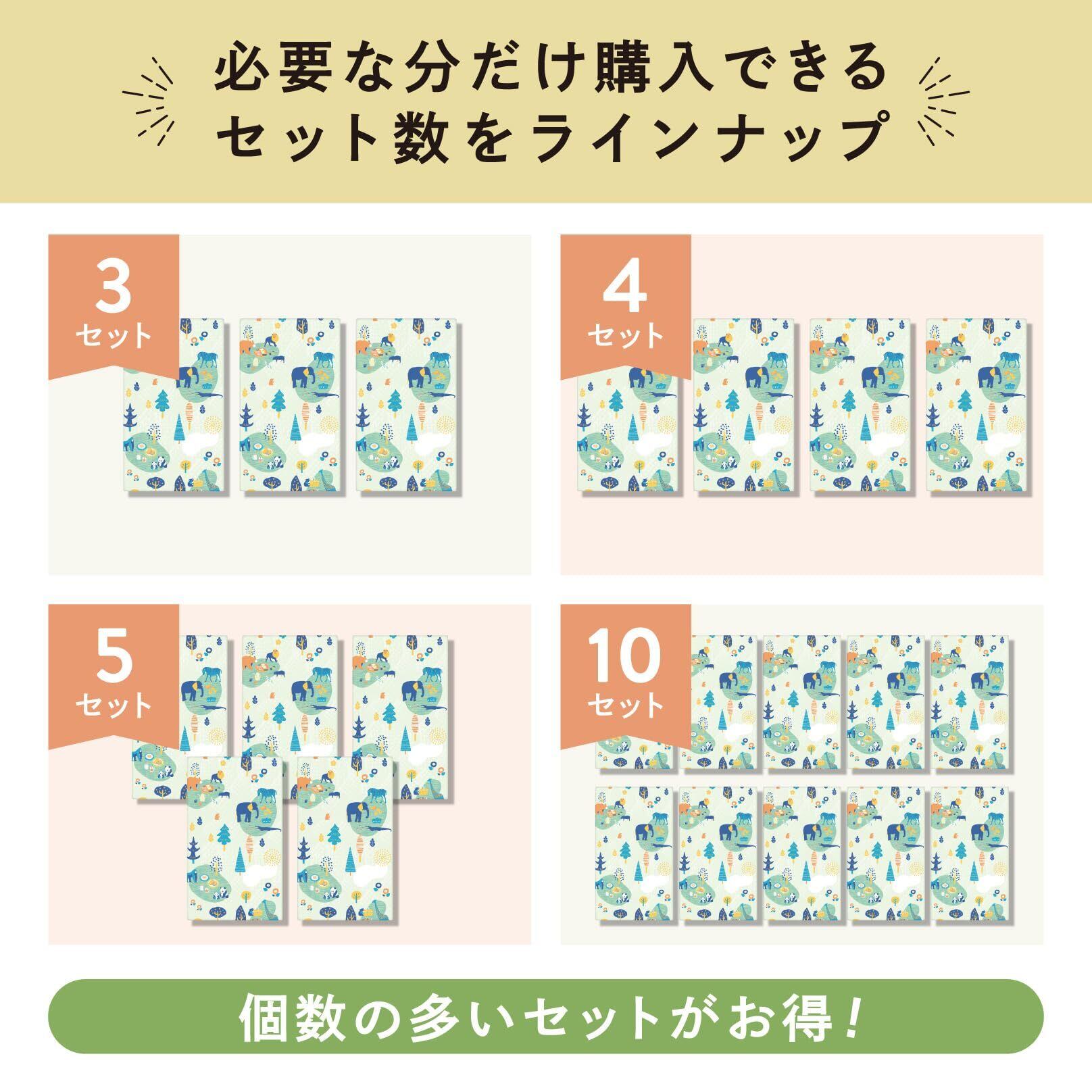 必要な分だけ購入できる
セット数をラインナップ

3
セット

4
セット

5
セット

10
セット

個数の多いセットがお得！