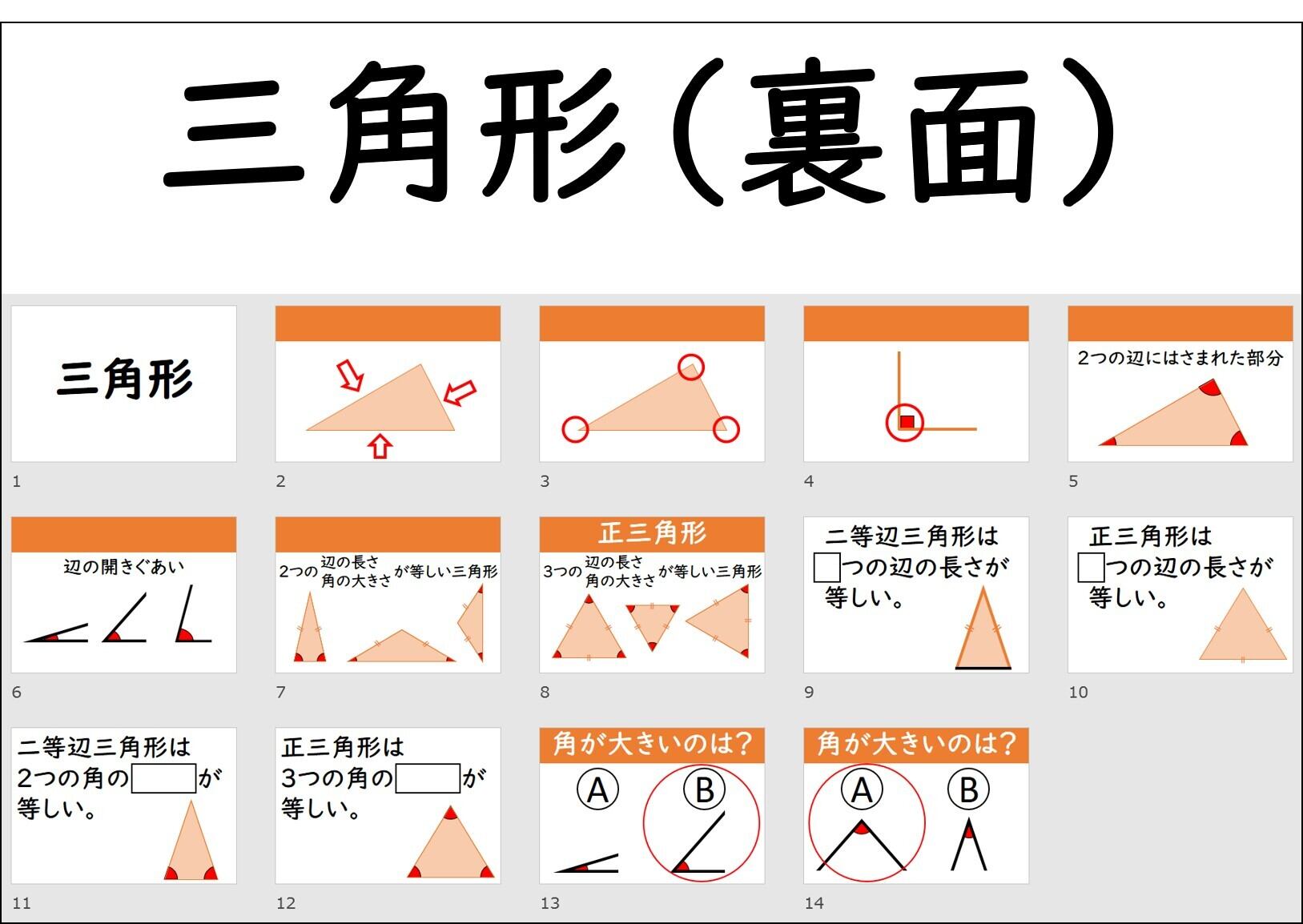 三角形（裏面）

三角形

1

2

3

4

2つの辺にはさまれた部分

5

辺の開きぐあい

6

2つの 辺の長さ 角の大きさ が等しい三角形

7

正三角形

3つの 辺の長さ 角の大きさ が等しい三角形

8

二等辺三角形は □つの辺の長さが 等しい。

9

正三角形は □つの辺の長さが 等しい。

10

二等辺三角形は 2つの角の□が 等しい。

11

正三角形は 3つの角の□が 等しい。

12

角が大きいのは？

Ⓐ Ⓑ

13

角が大きいのは？

Ⓐ Ⓑ

14