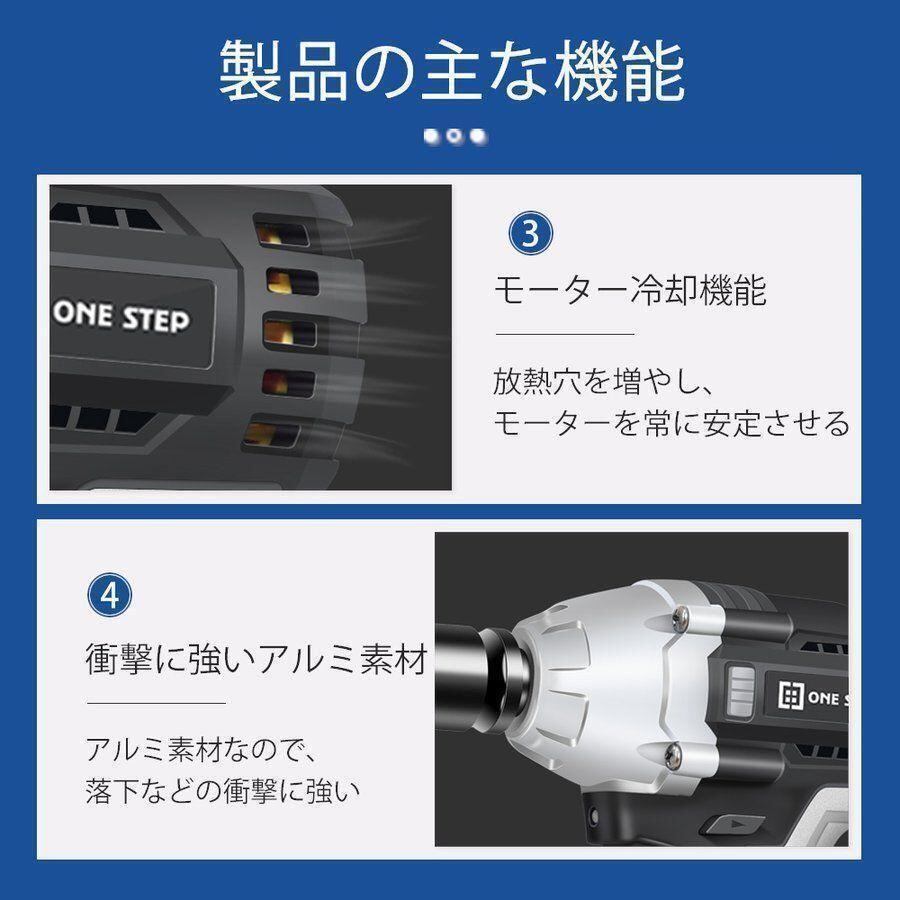 製品の主な機能

ONE STEP

3

モーター冷却機能

放熱穴を増やし、
モーターを常に安定させる

4

衝撃に強いアルミ素材

アルミ素材なので、
落下などの衝撃に強い

ONE S