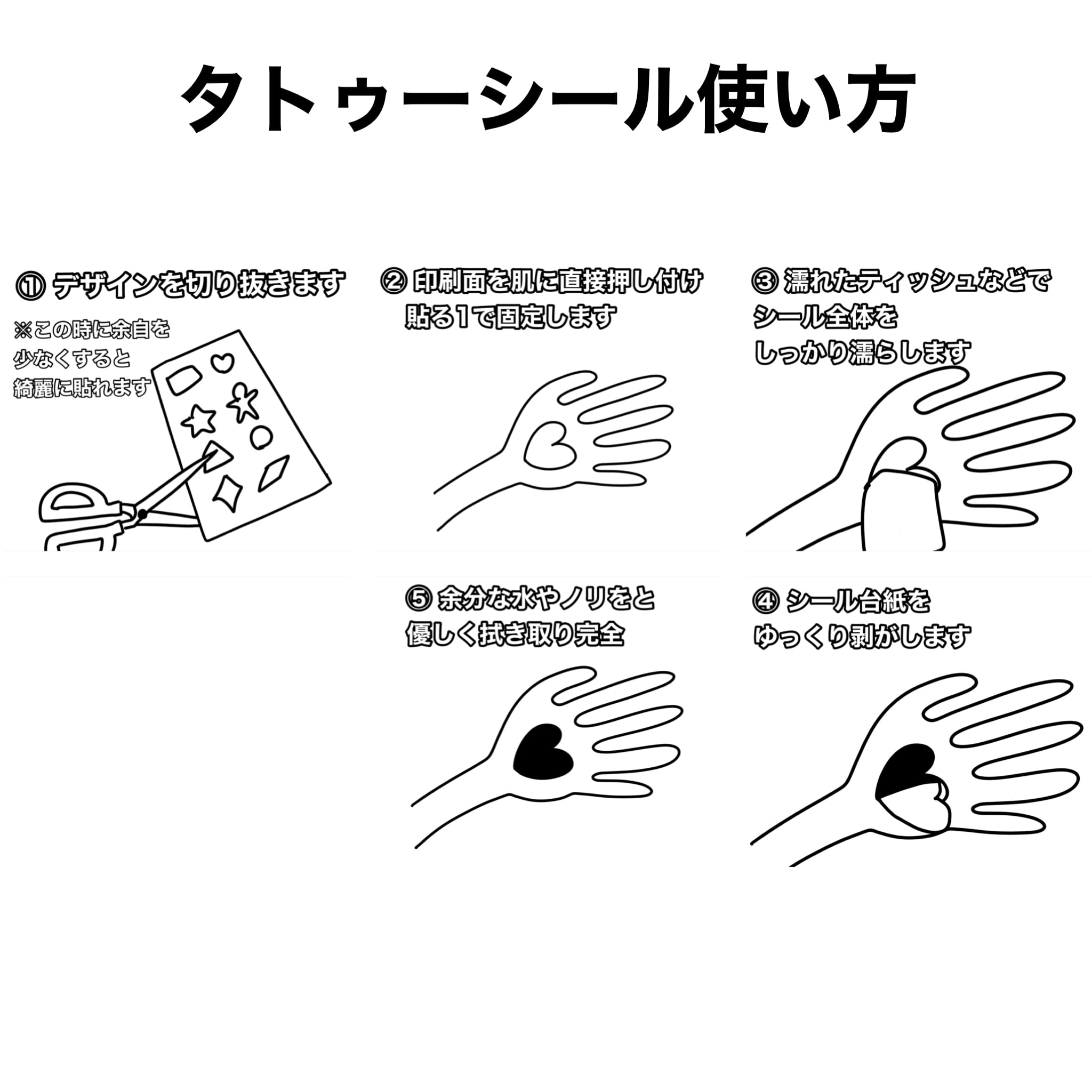 タトゥーシール使い方

① デザインを切り抜きます

※この時に余白を少なくすると綺麗に貼れます

② 印刷面を肌に直接押し付け貼る1で固定します

③ 濡れたティッシュなどでシール全体をしっかり濡らします

⑤ 余分な水やノリをと優しく拭き取り完全

④ シール台紙をゆっくり剥がします