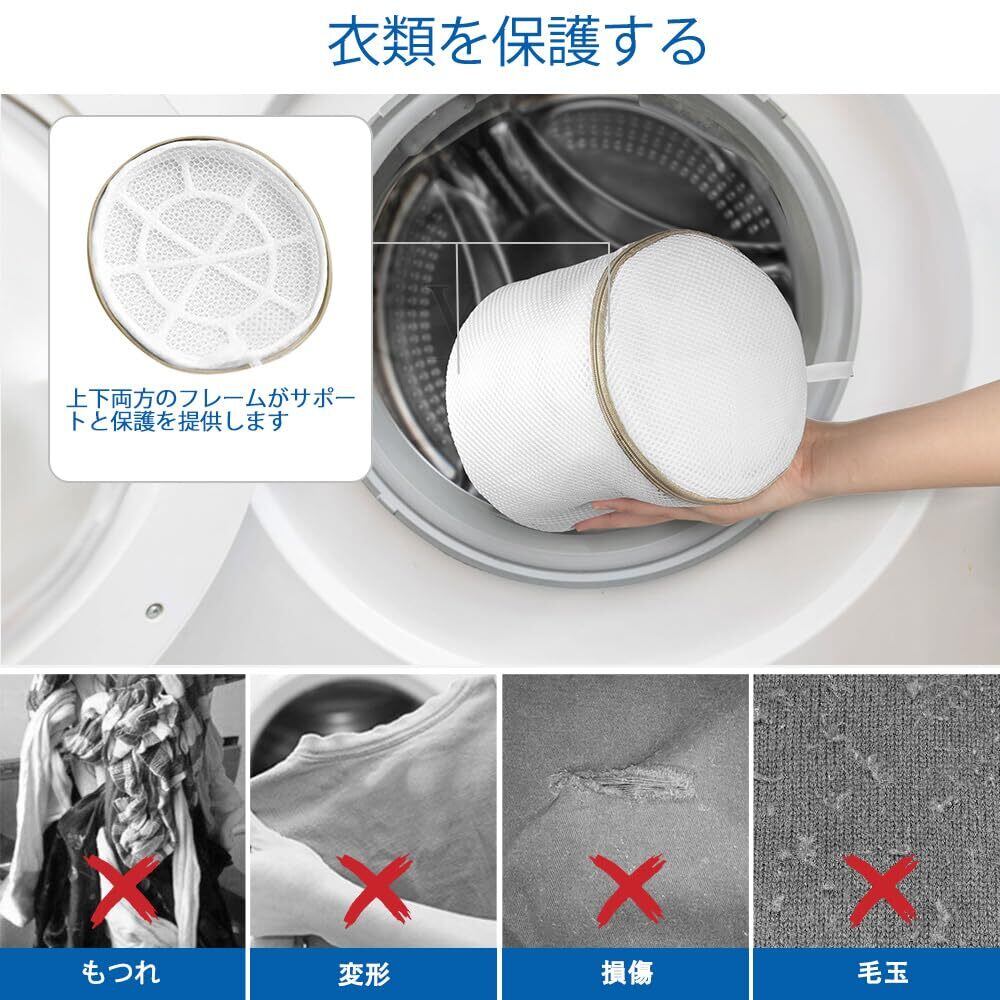 衣類を保護する

上下両方のフレームがサポートと保護を提供します

もつれ

変形

損傷

毛玉