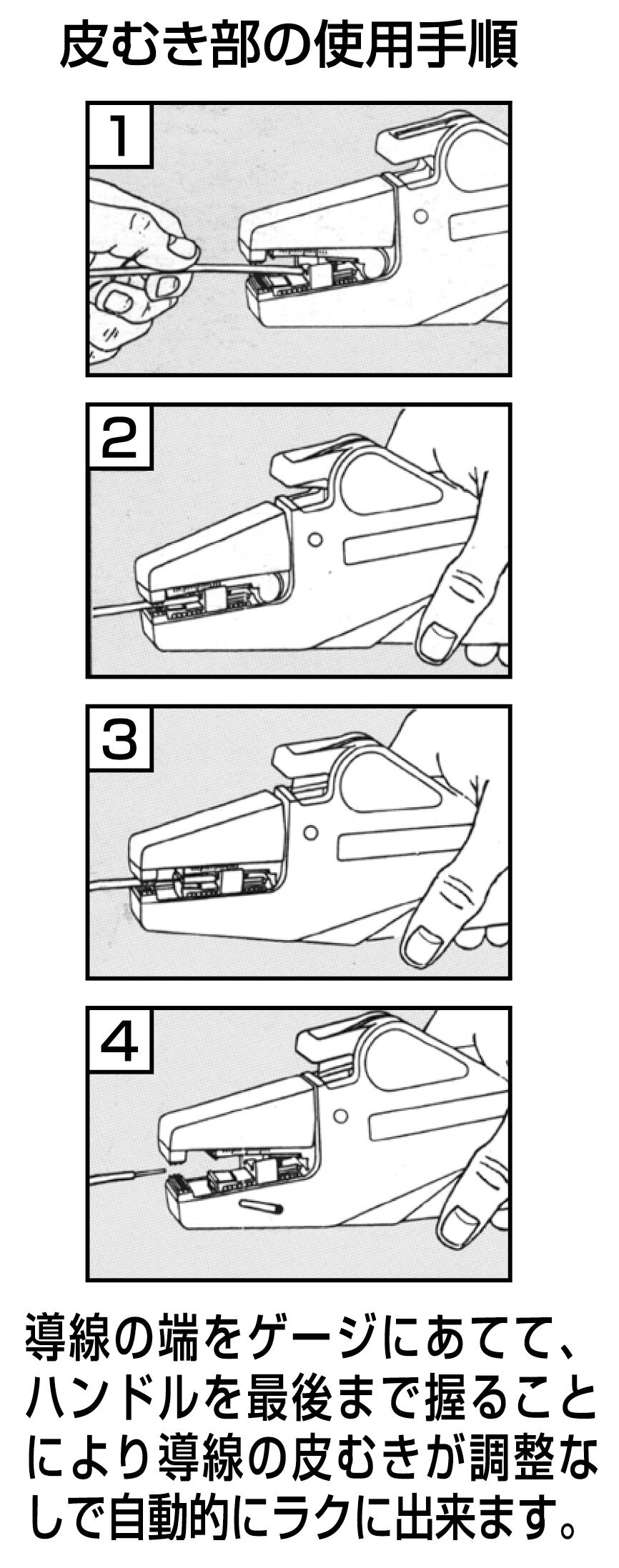 皮むき部の使用手順

1

2

3

4

導線の端をゲージにあてて、ハンドルを最後まで握ることにより導線の皮むきが調整なしで自動的にラクに出来ます。