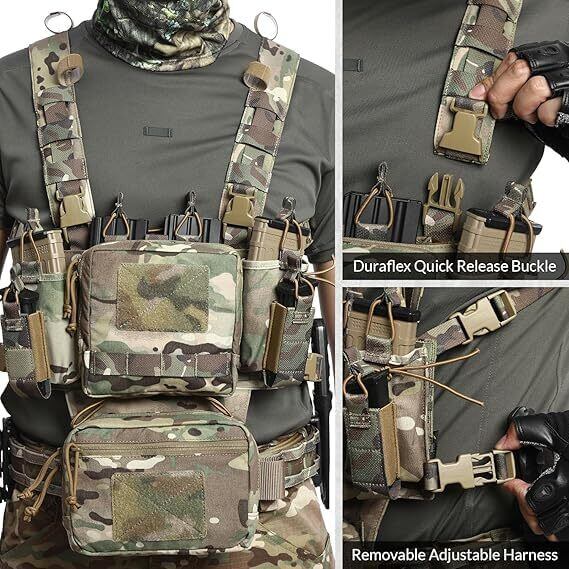 Duraflex Quick Release Buckle

Removable Adjustable Harness