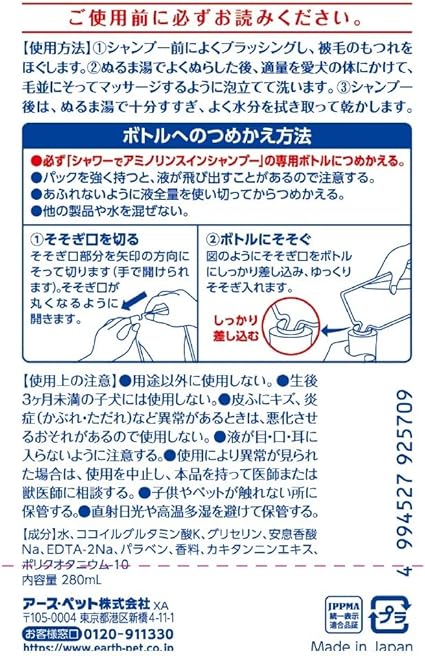 ご使用前に必ずお読みください。

【使用方法】①シャンプー前によくブラッシングし、被毛のもつれをほぐします。②ぬるま湯でよくぬらした後、適量を愛犬の体にかけて、毛並にそってマッサージするように泡立てて洗います。③シャンプー後は、ぬるま湯で十分すすぎ、よく水分を拭き取って乾かします。

ボトルへのつめかえ方法

●必ず「シャワーでアミノリンスインシャンプー」の専用ボトルにつめかえる。
●パックを強く持つと、液が飛び出すことがあるので注意する。
●あふれないように液全量を使い切ってからつめかえる。
●他の製品や水を混ぜない。

①そそぎ口を切る
そそぎ口部分を矢印の方向にそって切ります（手で開けられます）。そそぎ口が丸くなるように開きます。

②ボトルにそそぐ
図のようにそそぎ口をボトルにしっかり差し込み、ゆっくりそそぎ入れます。

しっかり差し込む

【使用上の注意】●用途以外に使用しない。●生後3ヶ月未満の子犬には使用しない。●皮ふにキズ、炎症（かぶれ・ただれ）など異常があるときは、悪化させるおそれがあるので使用しない。●液が目・口・耳に入らないように注意する。●使用により異常が見られた場合は、使用を中止し、本品を持って医師または獣医師に相談する。●子供やペットが触れない所に保管する。●直射日光や高温多湿を避けて保管する。

【成分】水、ココイルグルタミン酸K、グリセリン、安息香酸Na、EDTA-2Na、パラベン、香料、カキタンニンエキス、ポリクオタニウム-10
内容量 280mL

アース・ペット株式会社 XA
〒105-0004 東京都港区新橋4-11-1
お客様窓口 0120-911330
https://www.earth-pet.co.jp

4 994527 925709

JPPMA 統一表示適合品証

プラ

Made in Japan