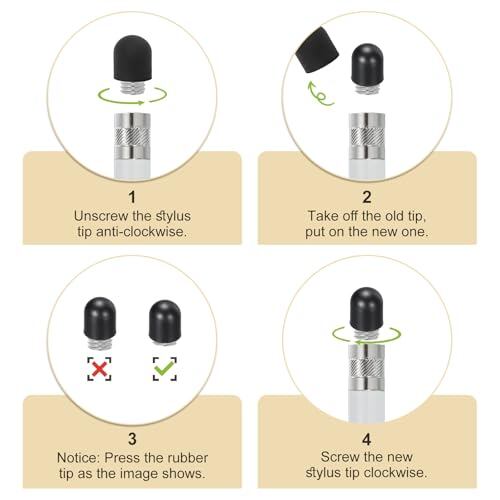 1
Unscrew the stylus tip anti-clockwise.

2
Take off the old tip, put on the new one.

3
Notice: Press the rubber tip as the image shows.

4
Screw the new stylus tip clockwise.