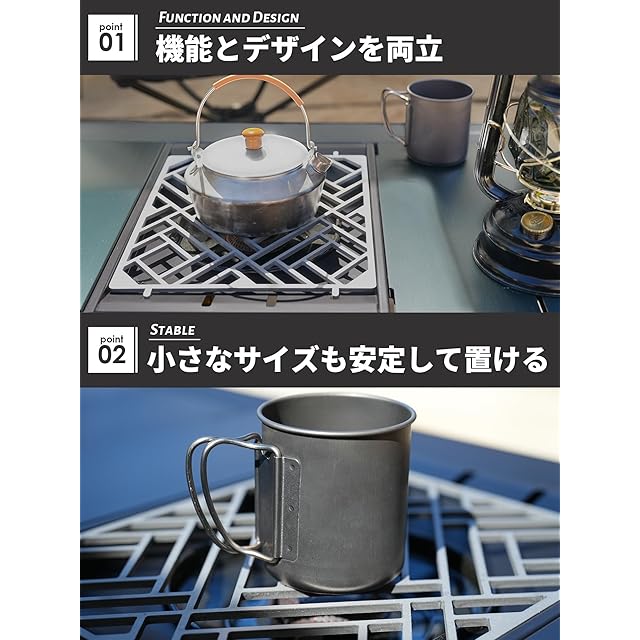 point
01
FUNCTION AND DESIGN
機能とデザインを両立

point
02
STABLE
小さなサイズも安定して置ける