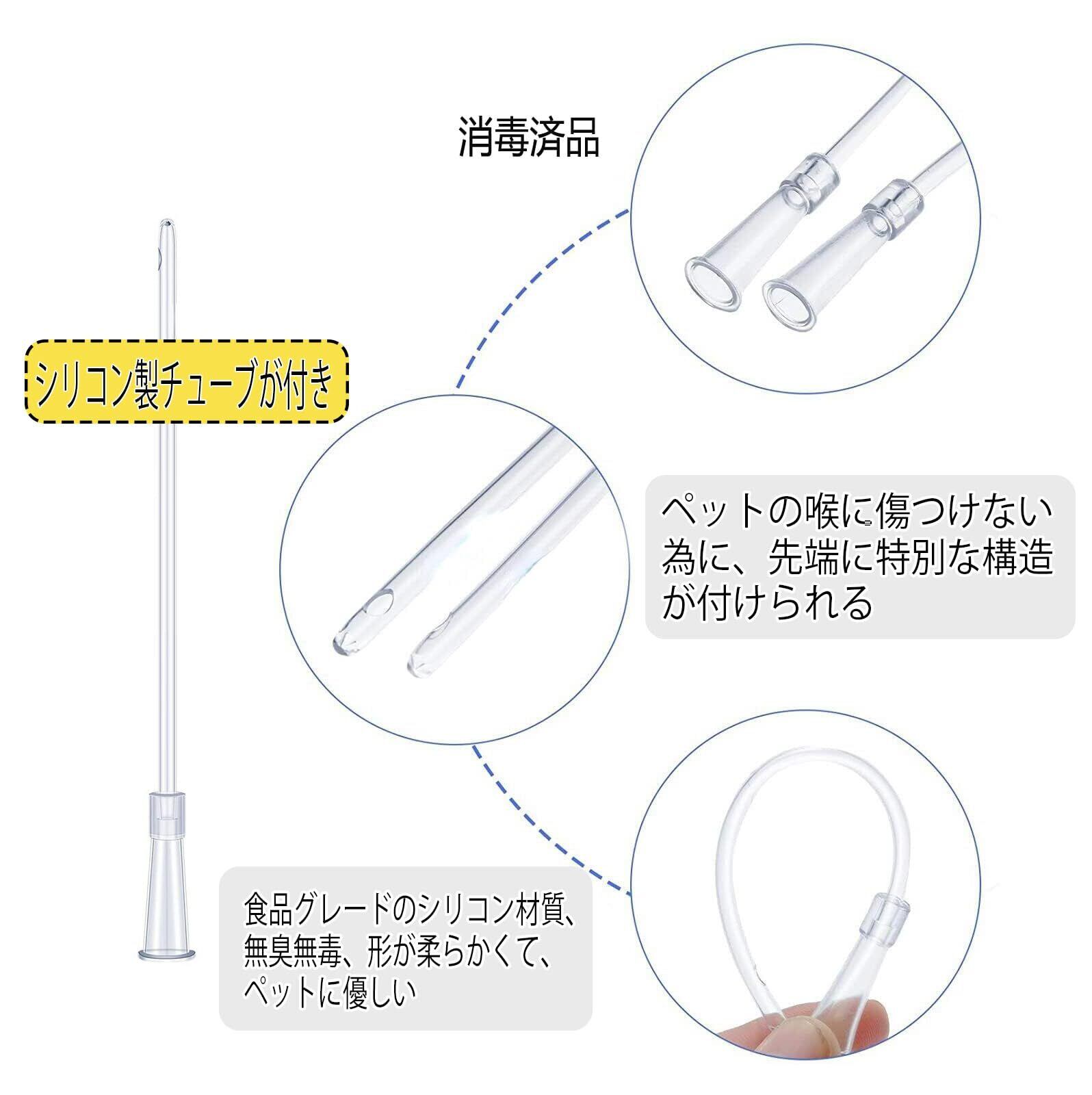 消毒済品

シリコン製チューブが付き

ペットの喉に傷つけない為に、先端に特別な構造が付けられる

食品グレードのシリコン材質、無臭無毒、形が柔らかくて、ペットに優しい