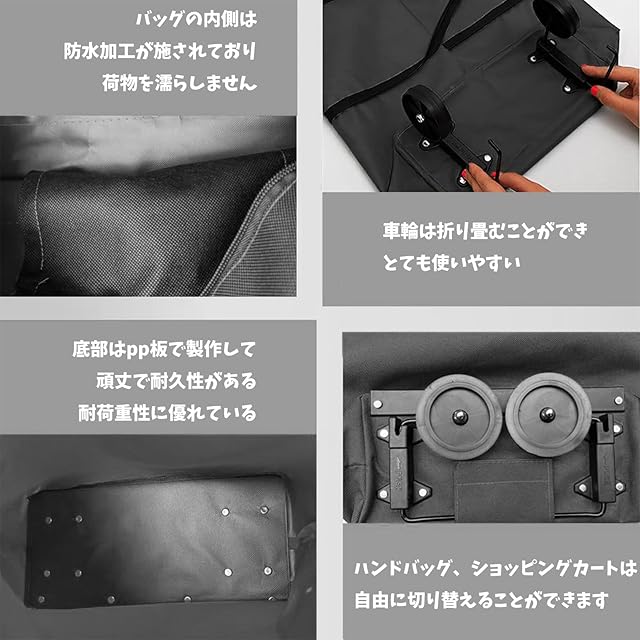 バッグの内側は
防水加工が施されており
荷物を濡らしません

車輪は折り畳むことができ
とても使いやすい

底部はpp板で製作して
頑丈で耐久性がある
耐荷重性に優れている

ハンドバッグ、ショッピングカートは
自由に切り替えることができます