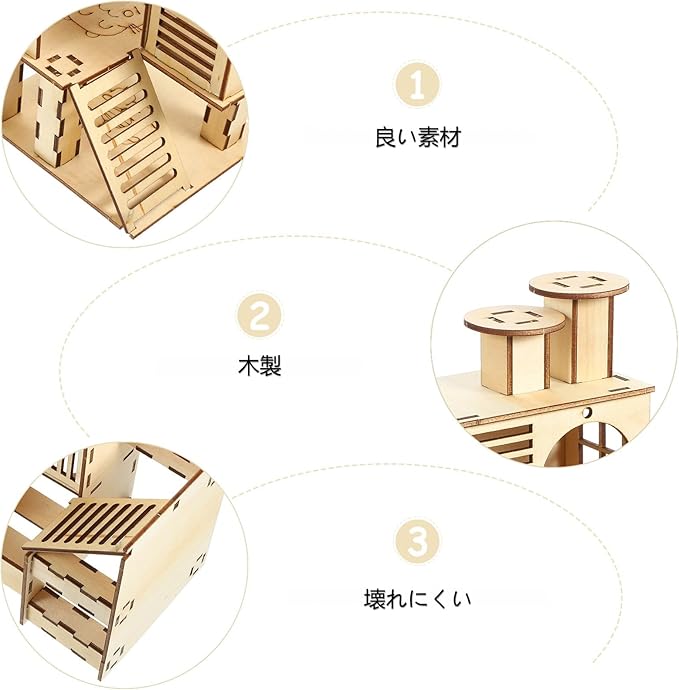 1

良い素材

2

木製

3

壊れにくい